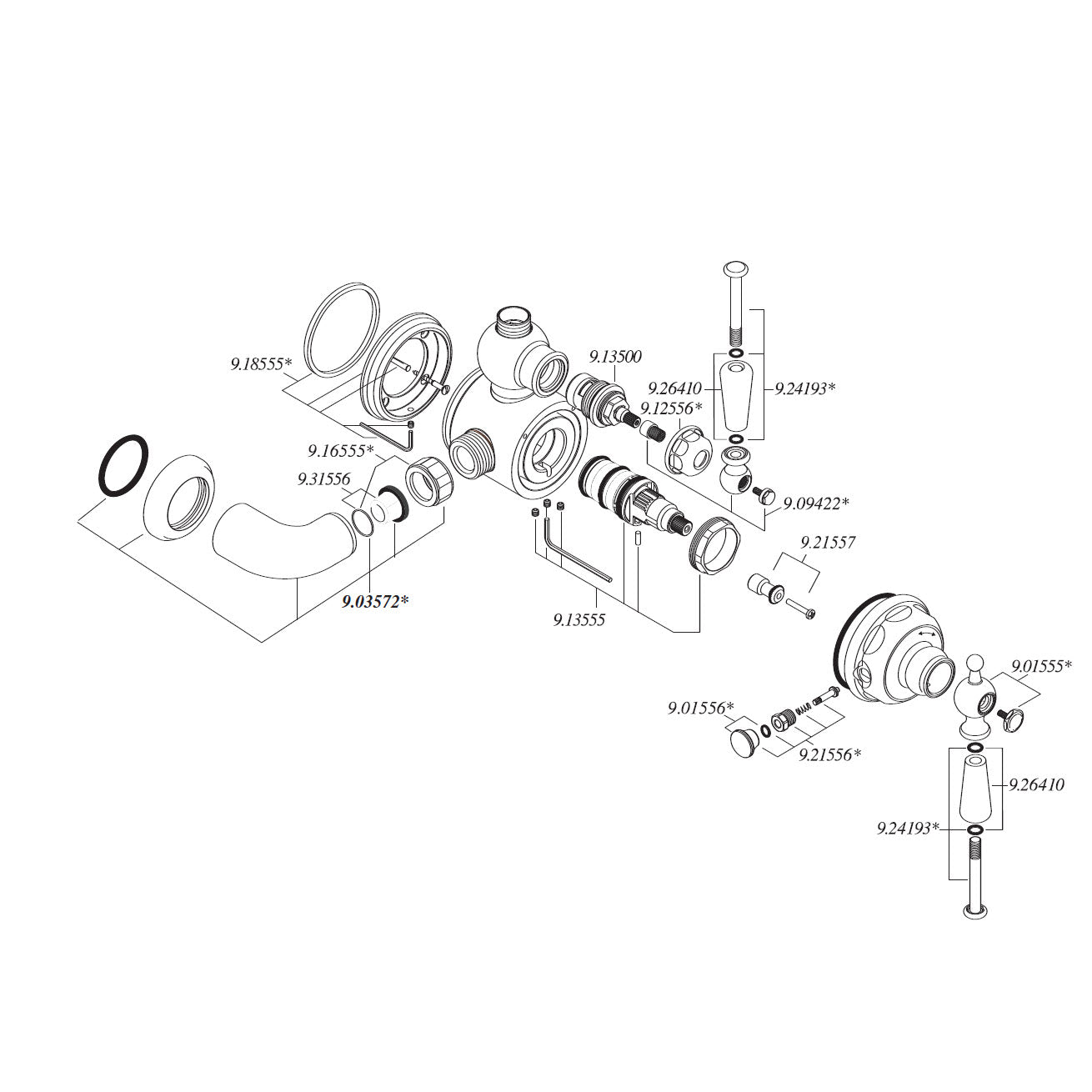 9.18555*
9.13500
9.26410
9.24193*
9.12556*
9.16555*
9.31556
9.09422*
9.21557
9.03572*
9.13555
9.01555*
9.01556*
9.21556*
9.26410
9.24193*