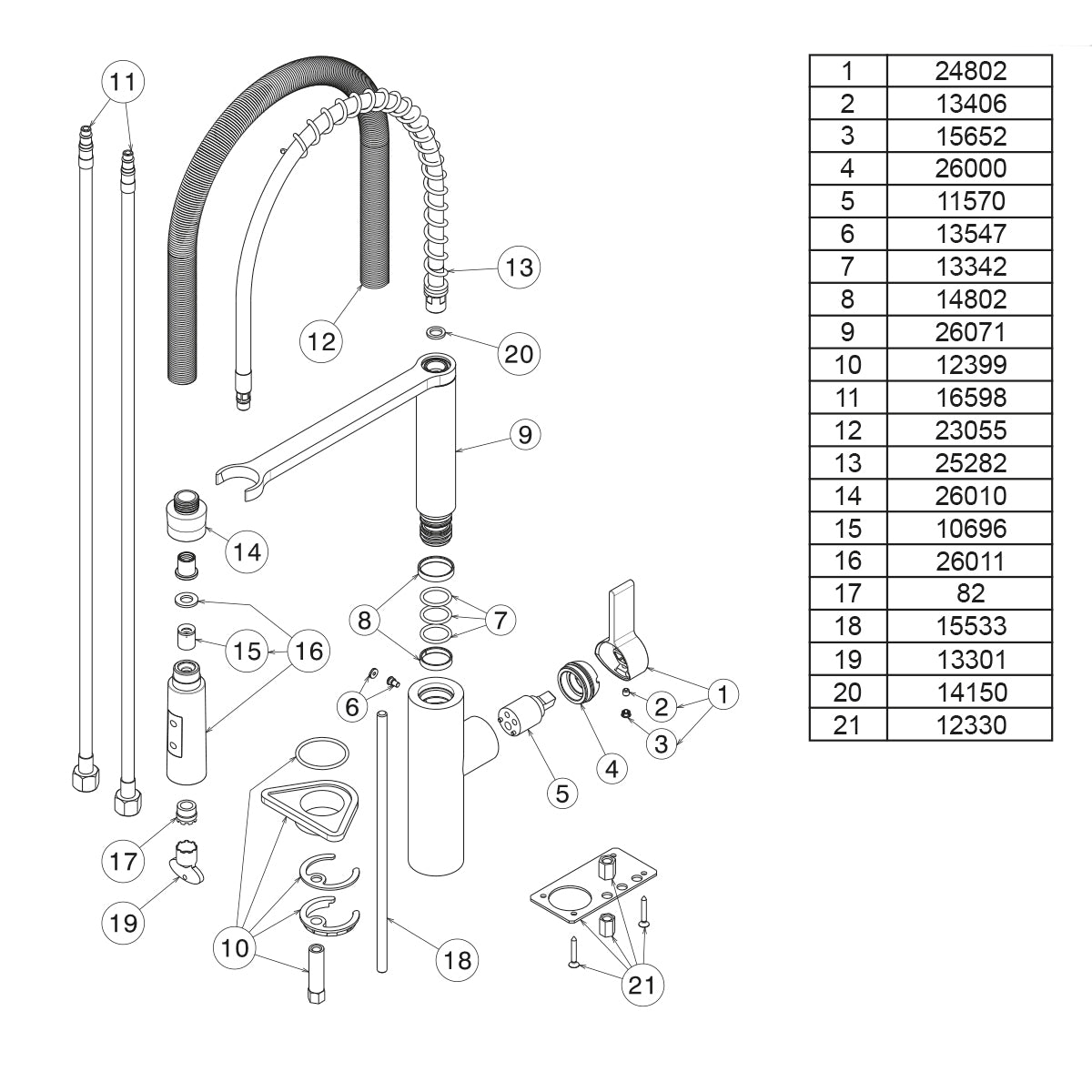 11
13
12
20
9
14
8
7
15
16
6
2
1
3
4
5
17
19
10
18
21

| 1 | 24802 |
|---|---|
| 2 | 13406 |
| 3 | 15652 |
| 4 | 26000 |
| 5 | 11570 |
| 6 | 13547 |
| 7 | 13342 |
| 8 | 14802 |
| 9 | 26071 |
| 10 | 12399 |
| 11 | 16598 |
| 12 | 23055 |
| 13 | 25282 |
| 14 | 26010 |
| 15 | 10696 |
| 16 | 26011 |
| 17 | 82 |
| 18 | 15533 |
| 19 | 13301 |
| 20 | 14150 |
| 21 | 12330 |