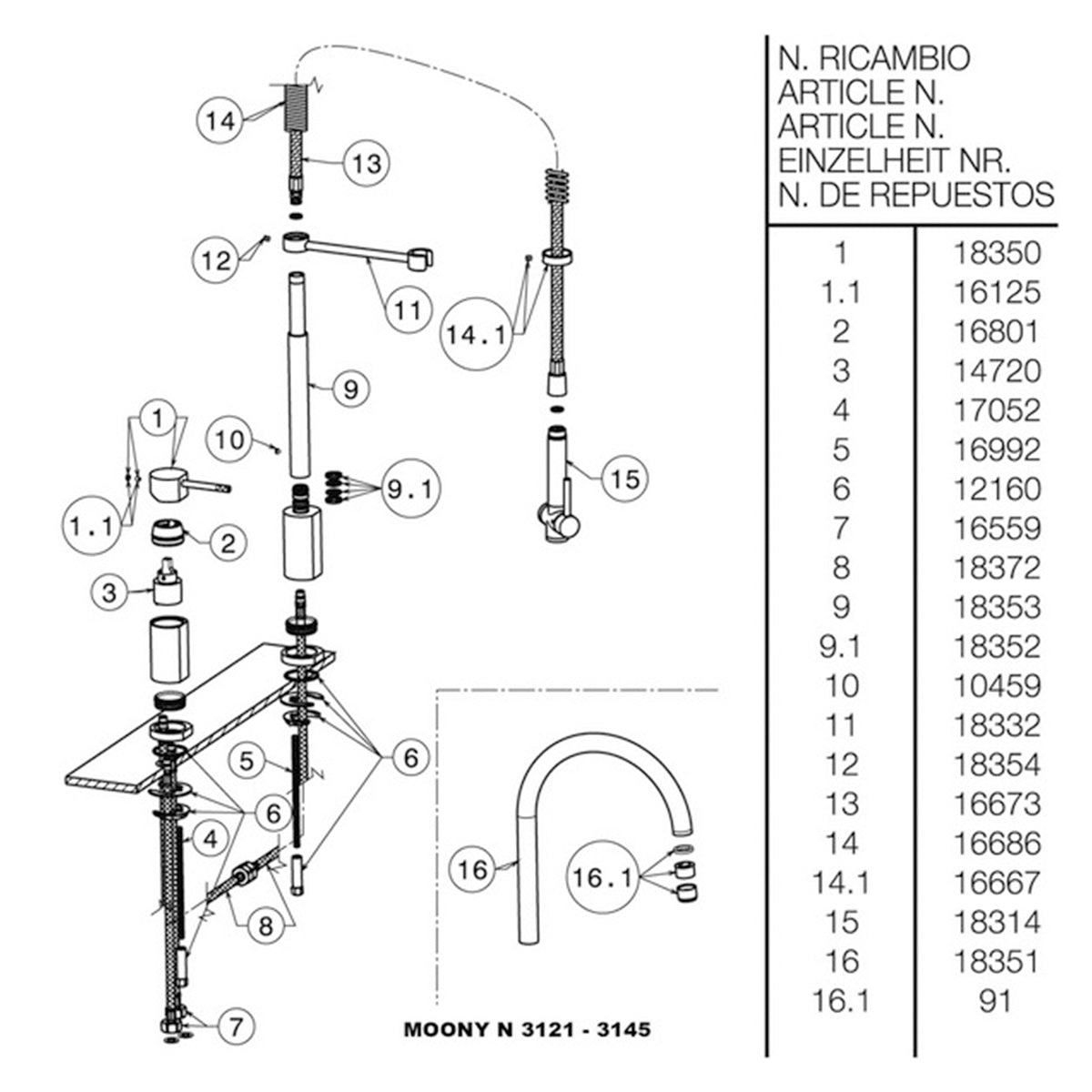 14
13
12
11
14.1
9
10
1
9.1
15
1.1
2
3
5
6
6
4
8
16
16.1
7
MOONY N 3121 - 3145

N. RICAMBIO
ARTICLE N.
ARTICLE N.
EINZELHEIT NR.
N. DE REPUESTOS

| | |
|---|---|
| 1 | 18350 |
| 1.1 | 16125 |
| 2 | 16801 |
| 3 | 14720 |
| 4 | 17052 |
| 5 | 16992 |
| 6 | 12160 |
| 7 | 16559 |
| 8 | 18372 |
| 9 | 18353 |
| 9.1 | 18352 |
| 10 | 10459 |
| 11 | 18332 |
| 12 | 18354 |
| 13 | 16673 |
| 14 | 16686 |
| 14.1 | 16667 |
| 15 | 18314 |
| 16 | 18351 |
| 16.1 | 91 |