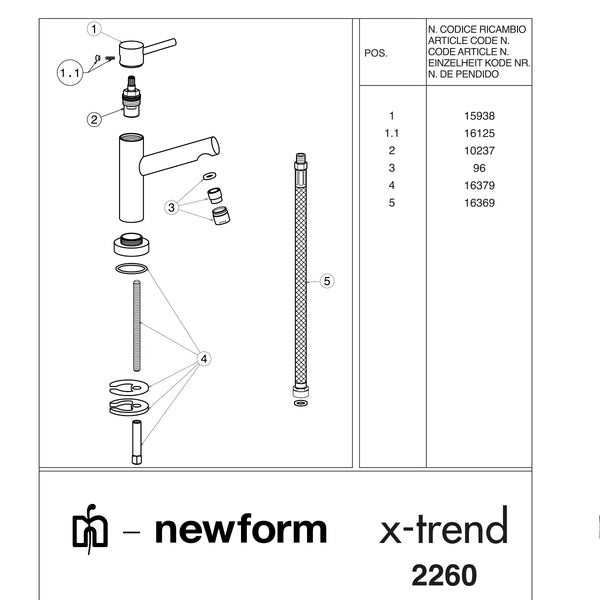 1
1.1
2
3
4
5

| POS. | N. CODICE RICAMBIO ARTICLE CODE N. CODE ARTICLE N. EINZELHEIT KODE NR. N. DE PENDIDO |
|---|---|
| 1 | 15938 |
| 1.1 | 16125 |
| 2 | 10237 |
| 3 | 96 |
| 4 | 16379 |
| 5 | 16369 |

– newform

x-trend

2260