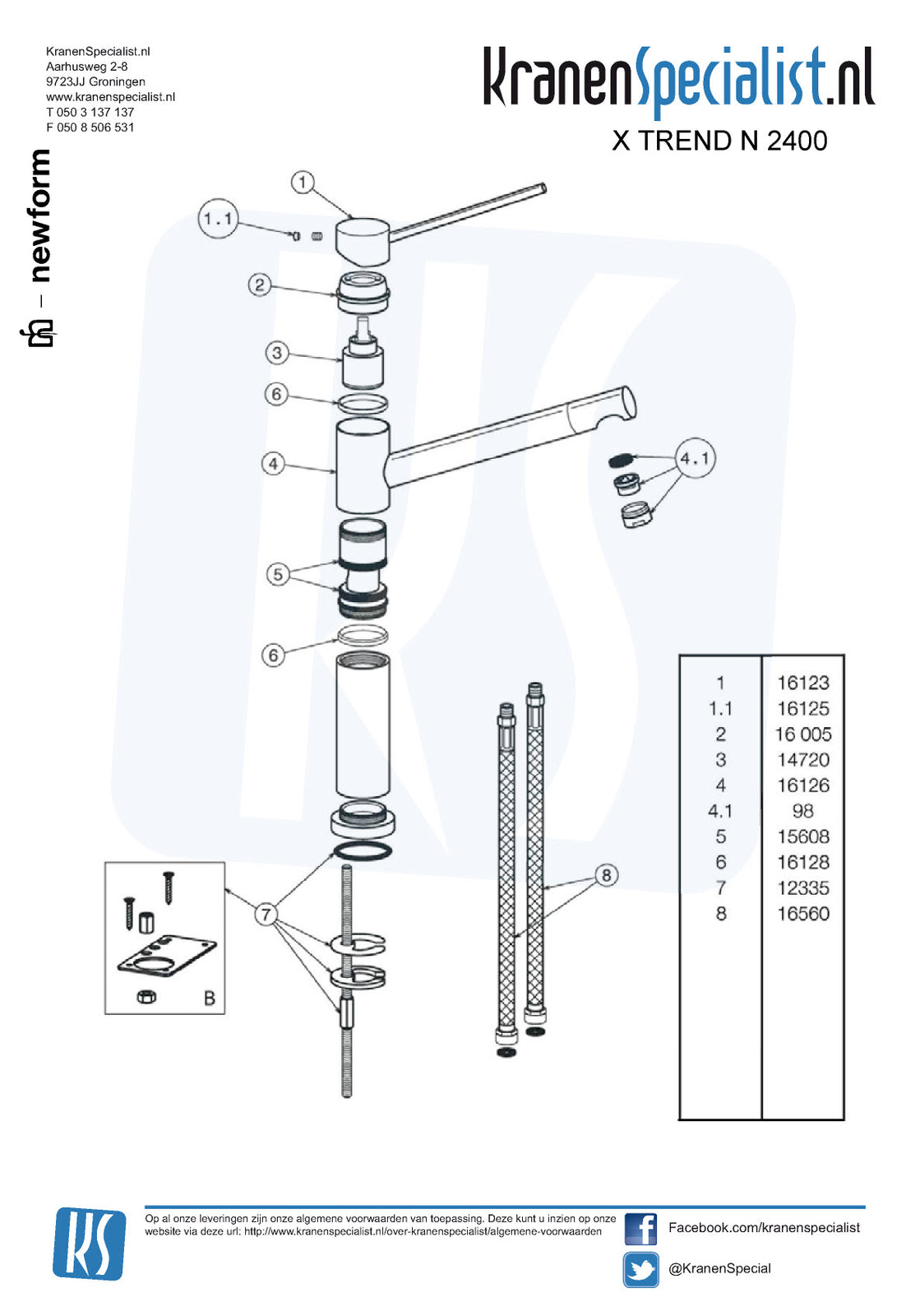 KranenSpecialist.nl
Aarhusweg 2-8
9723JJ Groningen
www.kranenspecialist.nl
T 050 3 137 137
F 050 8 506 531

KranenSpecialist.nl

X TREND N 2400

newform

1
1.1
2
3
6
4
4.1
5
6
7
8
B

| 1 | 16123 |
|---|---|
| 1.1 | 16125 |
| 2 | 16 005 |
| 3 | 14720 |
| 4 | 16126 |
| 4.1 | 98 |
| 5 | 15608 |
| 6 | 16128 |
| 7 | 12335 |
| 8 | 16560 |

KS

Op al onze leveringen zijn onze algemene voorwaarden van toepassing. Deze kunt u inzien op onze website via deze url: http://www.kranenspecialist.nl/over-kranenspecialist/algemene-voorwaarden

Facebook.com/kranenspecialist

@KranenSpecial