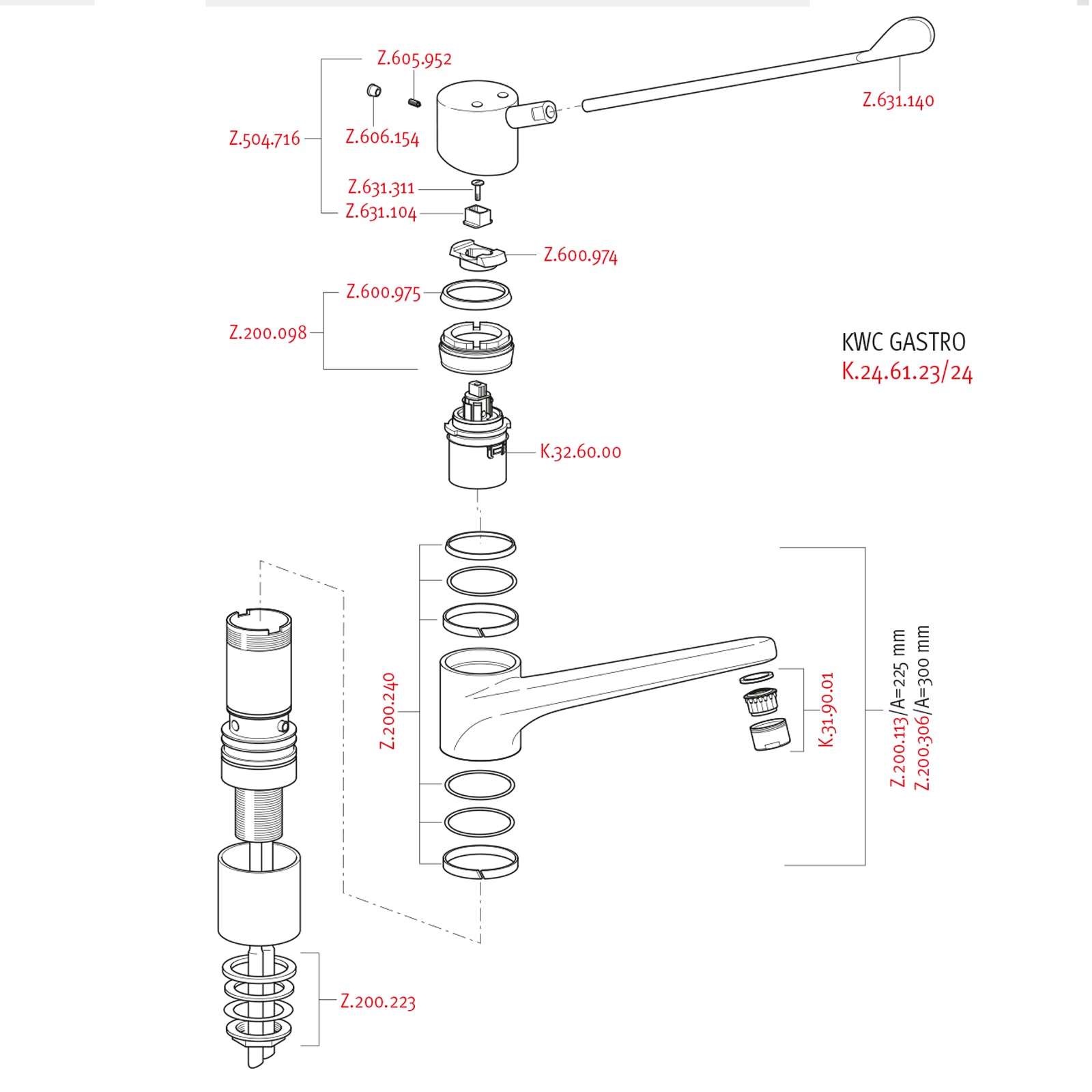 Z.605.952

Z.631.140

Z.504.716

Z.606.154

Z.631.311

Z.631.104

Z.600.974

Z.600.975

Z.200.098

KWC GASTRO
K.24.61.23/24

K.32.60.00

Z.200.240

K.31.90.01

Z.200.113/A=225 mm
Z.200.306/A=300 mm

Z.200.223