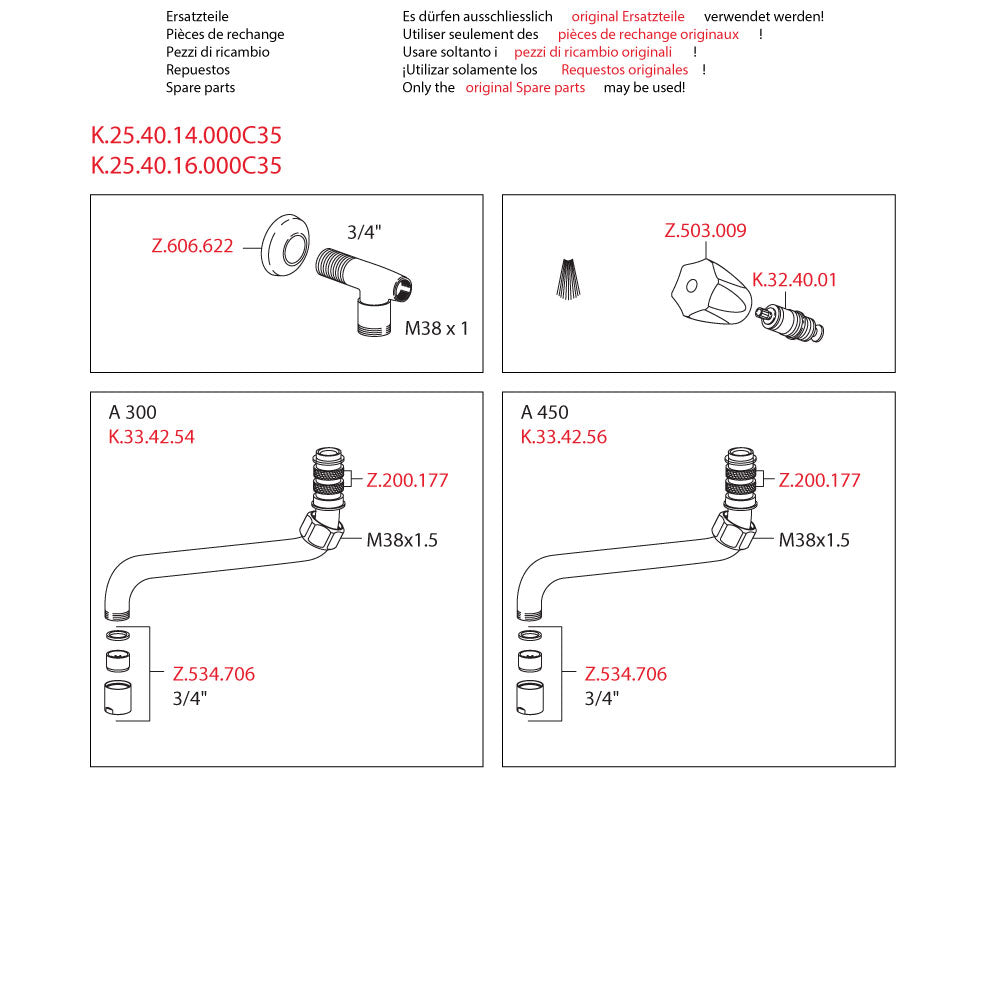 Ersatzteile
Pièces de rechange
Pezzi di ricambio
Repuestos
Spare parts

Es dürfen ausschliesslich original Ersatzteile verwendet werden!
Utiliser seulement des pièces de rechange originaux !
Usare soltanto i pezzi di ricambio originali !
¡Utilizar solamente los Requestos originales !
Only the original Spare parts may be used!

K.25.40.14.000C35
K.25.40.16.000C35

Z.606.622
3/4"
M38 x 1

Z.503.009
K.32.40.01

A 300
K.33.42.54
Z.200.177
M38x1.5
Z.534.706
3/4"

A 450
K.33.42.56
Z.200.177
M38x1.5
Z.534.706
3/4"