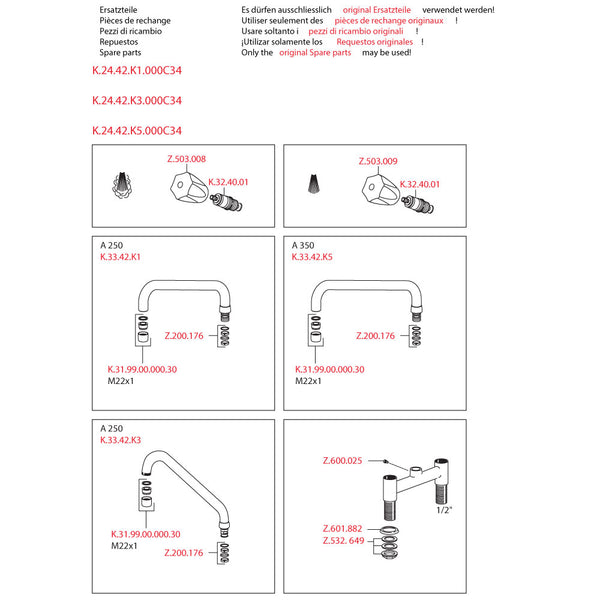 Ersatzteile
Pièces de rechange
Pezzi di ricambio
Repuestos
Spare parts

Es dürfen ausschliesslich original Ersatzteile verwendet werden!
Utiliser seulement des pièces de rechange originaux !
Usare soltanto i pezzi di ricambio originali !
¡Utilizar solamente los Requestos originales !
Only the original Spare parts may be used!

K.24.42.K1.000C34

K.24.42.K3.000C34

K.24.42.K5.000C34

Z.503.008
K.32.40.01

Z.503.009
K.32.40.01

A 250
K.33.42.K1
Z.200.176
K.31.99.00.000.30
M22x1

A 350
K.33.42.K5
Z.200.176
K.31.99.00.000.30
M22x1

A 250
K.33.42.K3
K.31.99.00.000.30
M22x1
Z.200.176

Z.600.025
1/2"
Z.601.882
Z.532. 649