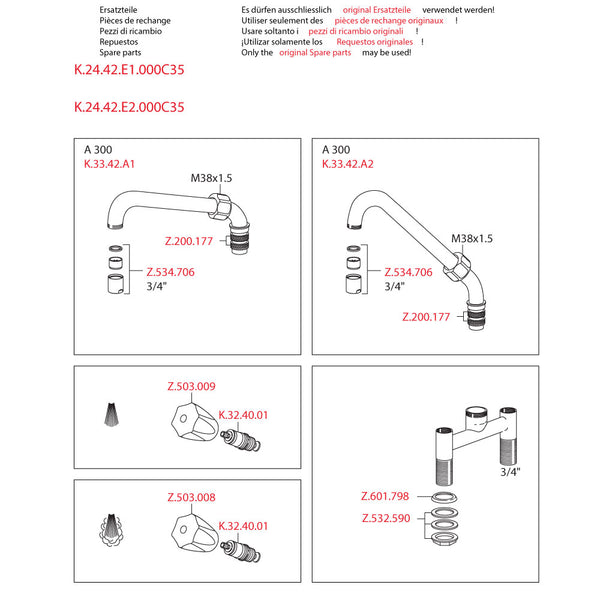 Ersatzteile
Pièces de rechange
Pezzi di ricambio
Repuestos
Spare parts

Es dürfen ausschliesslich original Ersatzteile verwendet werden!
Utiliser seulement des pièces de rechange originaux !
Usare soltanto i pezzi di ricambio originali !
¡Utilizar solamente los Requestos originales !
Only the original Spare parts may be used!

K.24.42.E1.000C35

K.24.42.E2.000C35

A 300
K.33.42.A1
M38x1.5
Z.200.177
Z.534.706
3/4"

A 300
K.33.42.A2
M38x1.5
Z.534.706
3/4"
Z.200.177

Z.503.009
K.32.40.01

Z.503.008
K.32.40.01

3/4"
Z.601.798
Z.532.590