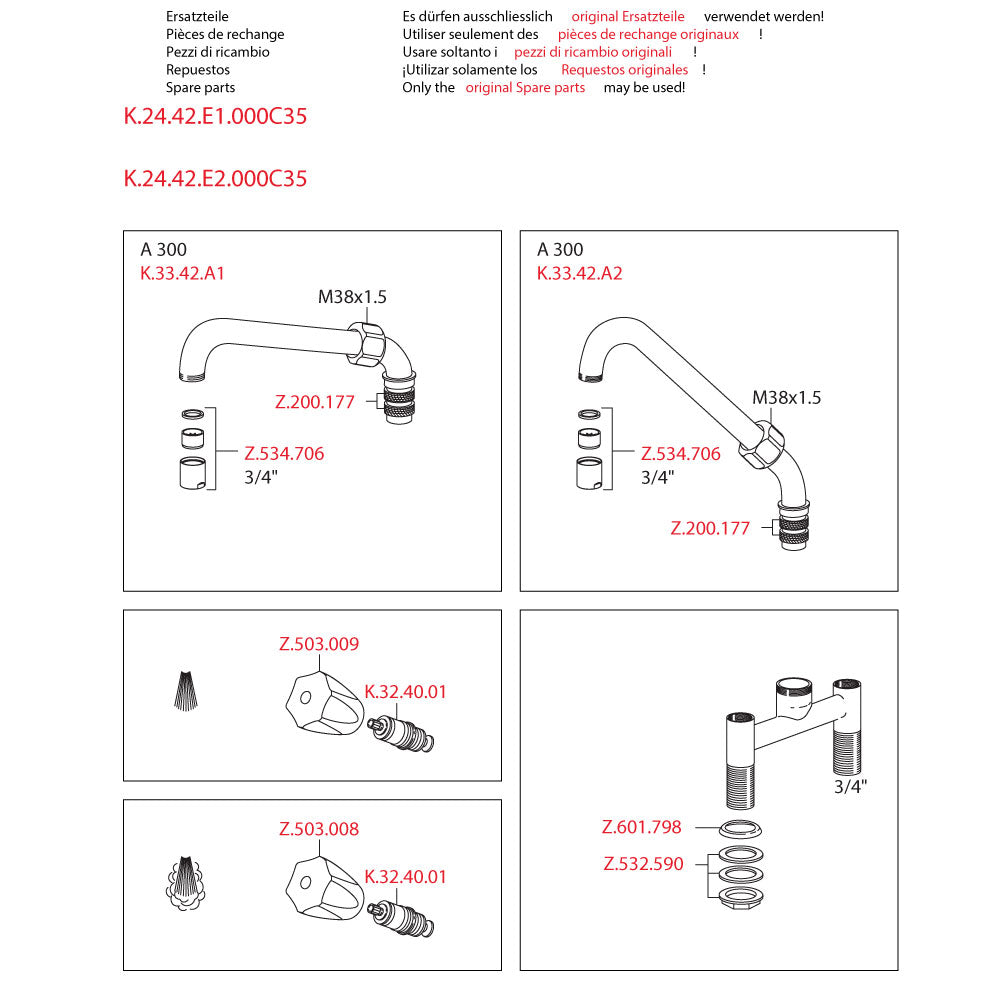 Ersatzteile
Pièces de rechange
Pezzi di ricambio
Repuestos
Spare parts

Es dürfen ausschliesslich original Ersatzteile verwendet werden!
Utiliser seulement des pièces de rechange originaux !
Usare soltanto i pezzi di ricambio originali !
¡Utilizar solamente los Requestos originales !
Only the original Spare parts may be used!

K.24.42.E1.000C35

K.24.42.E2.000C35

A 300
K.33.42.A1
M38x1.5
Z.200.177
Z.534.706
3/4"

A 300
K.33.42.A2
M38x1.5
Z.534.706
3/4"
Z.200.177

Z.503.009
K.32.40.01

Z.503.008
K.32.40.01

3/4"
Z.601.798
Z.532.590