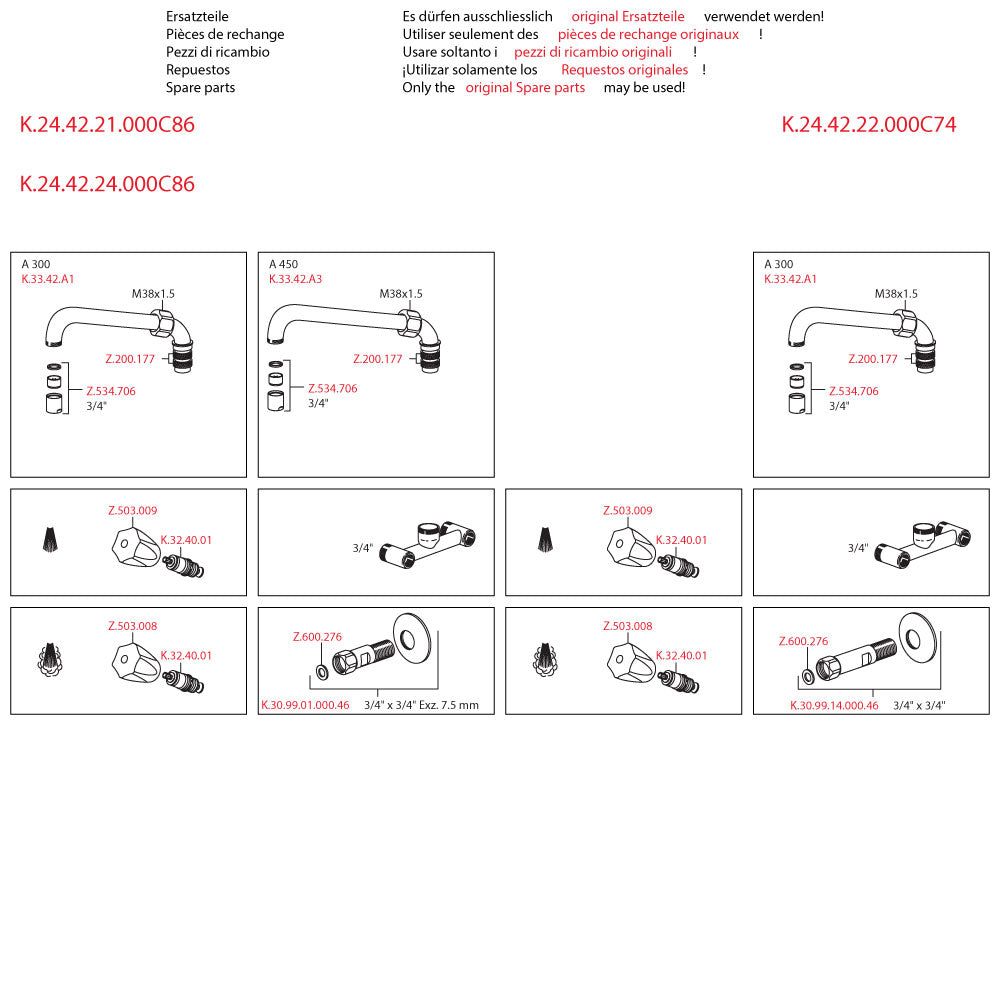 Ersatzteile
Pièces de rechange
Pezzi di ricambio
Repuestos
Spare parts

Es dürfen ausschliesslich original Ersatzteile verwendet werden!
Utiliser seulement des pièces de rechange originaux !
Usare soltanto i pezzi di ricambio originali !
¡Utilizar solamente los Requestos originales !
Only the original Spare parts may be used!

K.24.42.21.000C86

K.24.42.22.000C74

K.24.42.24.000C86

A 300
K.33.42.A1
M38x1.5
Z.200.177
Z.534.706
3/4"

A 450
K.33.42.A3
M38x1.5
Z.200.177
Z.534.706
3/4"

A 300
K.33.42.A1
M38x1.5
Z.200.177
Z.534.706
3/4"

Z.503.009
K.32.40.01

3/4"

Z.503.009
K.32.40.01

3/4"

Z.503.008
K.32.40.01

Z.600.276
K.30.99.01.000.46
3/4" x 3/4" Exz. 7.5 mm

Z.503.008
K.32.40.01

Z.600.276
K.30.99.14.000.46
3/4" x 3/4"