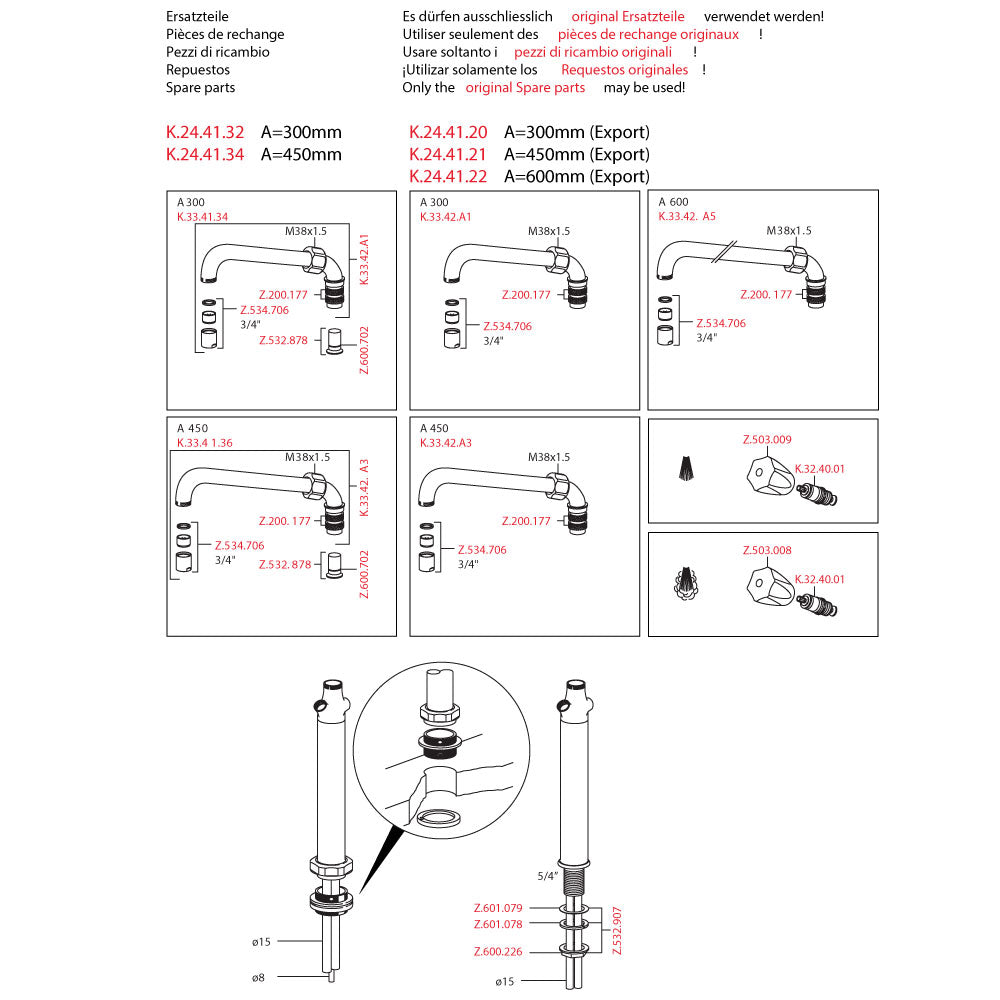 Ersatzteile
Pièces de rechange
Pezzi di ricambio
Repuestos
Spare parts

Es dürfen ausschliesslich original Ersatzteile verwendet werden!
Utiliser seulement des pièces de rechange originaux !
Usare soltanto i pezzi di ricambio originali !
¡Utilizar solamente los Requestos originales !
Only the original Spare parts may be used!

K.24.41.32 A=300mm
K.24.41.34 A=450mm

K.24.41.20 A=300mm (Export)
K.24.41.21 A=450mm (Export)
K.24.41.22 A=600mm (Export)

A 300
K.33.41.34
M38x1.5
K.33.42.A1
Z.200.177
Z.534.706
3/4"
Z.532.878
Z.600.702

A 300
K.33.42.A1
M38x1.5
Z.200.177
Z.534.706
3/4"

A 600
K.33.42. A5
M38x1.5
Z.200. 177
Z.534.706
3/4"

A 450
K.33.4 1.36
M38x1.5
K.33.42. A3
Z.200. 177
Z.534.706
3/4"
Z.532. 878
Z.600.702

A 450
K.33.42.A3
M38x1.5
Z.200.177
Z.534.706
3/4"

Z.503.009
K.32.40.01

Z.503.008
K.32.40.01

ø15
ø8

5/4"
Z.601.079
Z.601.078
Z.600.226
Z.532.907
ø15