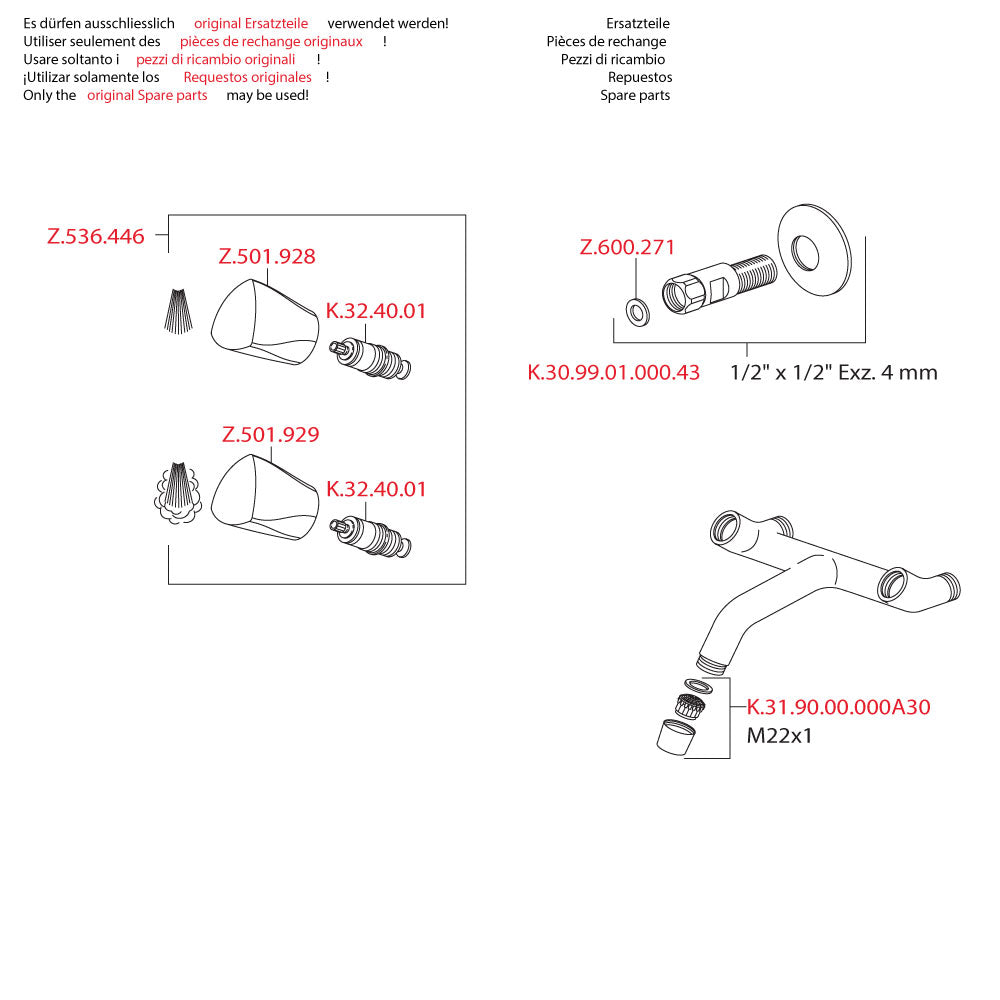 Es dürfen ausschliesslich original Ersatzteile verwendet werden!
Utiliser seulement des pièces de rechange originaux !
Usare soltanto i pezzi di ricambio originali !
¡Utilizar solamente los Requestos originales !
Only the original Spare parts may be used!

Ersatzteile
Pièces de rechange
Pezzi di ricambio
Repuestos
Spare parts

Z.536.446
Z.501.928
K.32.40.01
Z.501.929
K.32.40.01

Z.600.271
K.30.99.01.000.43
1/2" x 1/2" Exz. 4 mm

K.31.90.00.000A30
M22x1