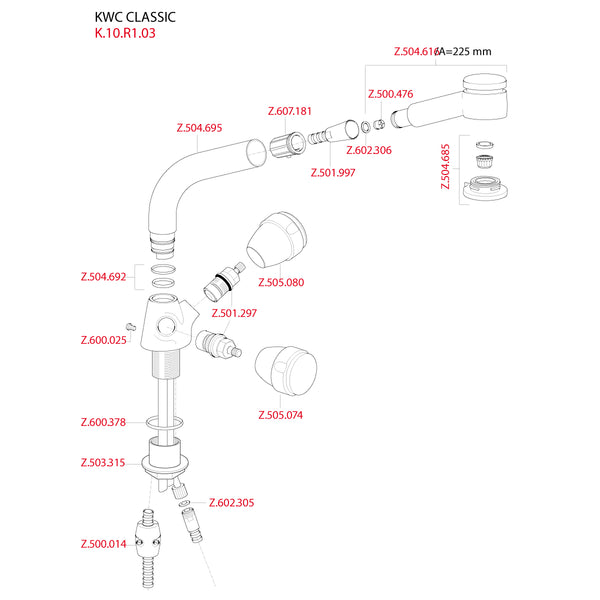 KWC CLASSIC
K.10.R1.03

Z.504.616 A=225 mm
Z.500.476
Z.607.181
Z.504.695
Z.602.306
Z.501.997
Z.504.685
Z.504.692
Z.505.080
Z.501.297
Z.600.025
Z.505.074
Z.600.378
Z.503.315
Z.602.305
Z.500.014