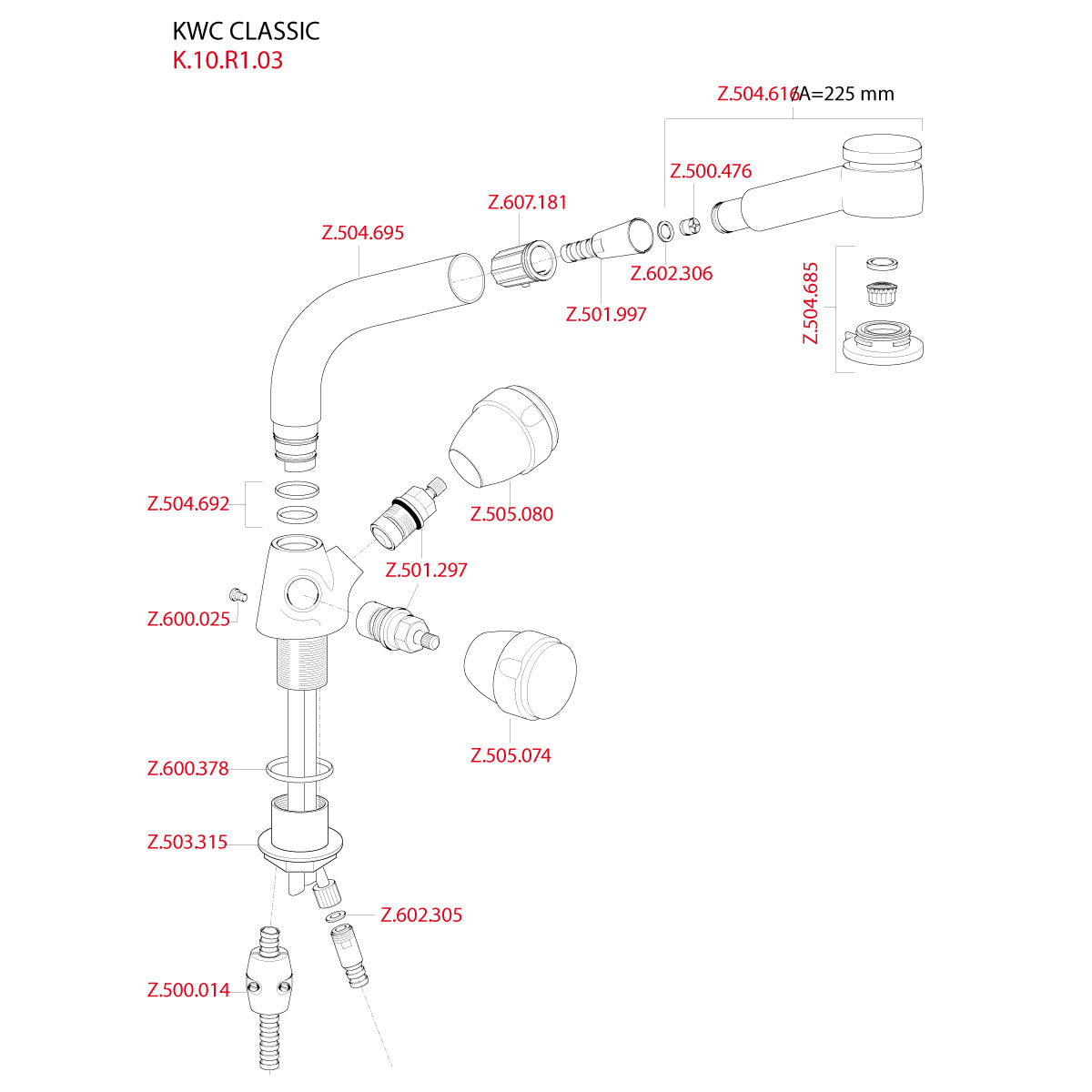 KWC CLASSIC
K.10.R1.03

Z.504.616 A=225 mm

Z.500.476

Z.607.181

Z.504.695

Z.602.306

Z.501.997

Z.504.685

Z.504.692

Z.505.080

Z.501.297

Z.600.025

Z.505.074

Z.600.378

Z.503.315

Z.602.305

Z.500.014