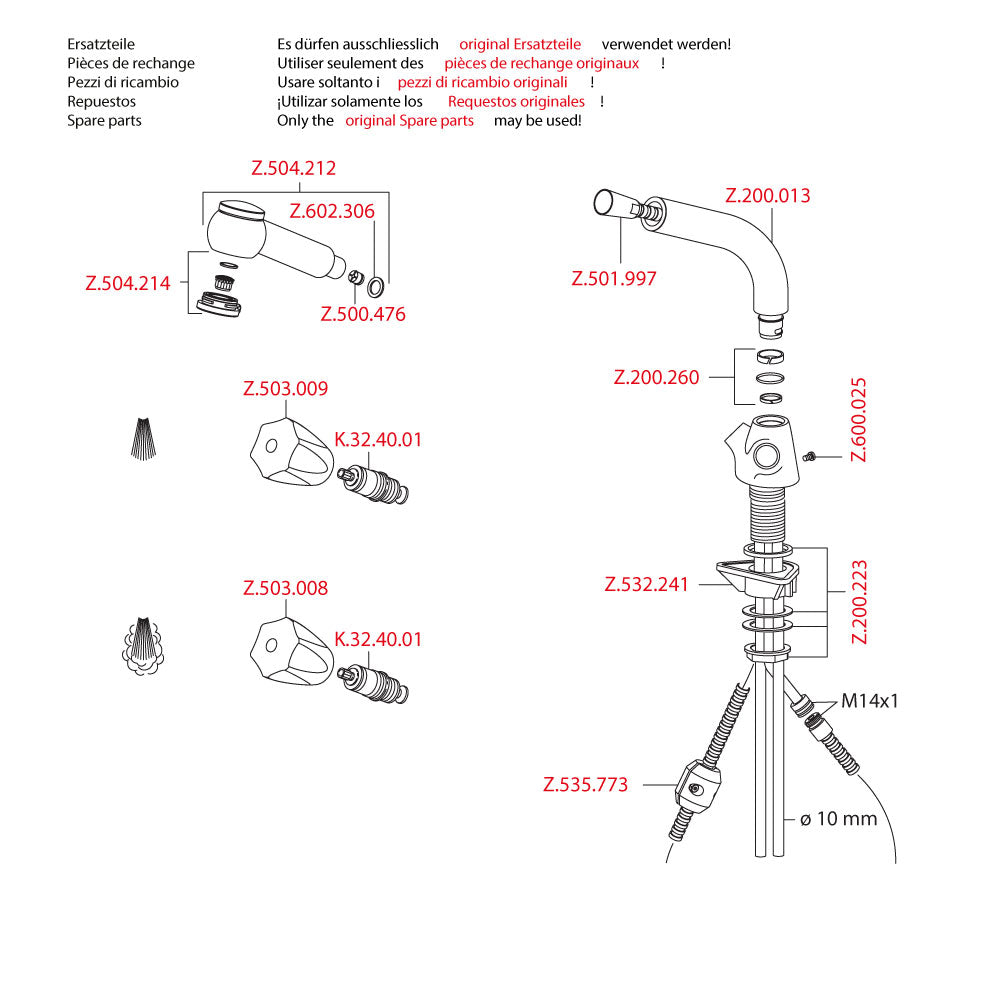 Ersatzteile
Pièces de rechange
Pezzi di ricambio
Repuestos
Spare parts

Es dürfen ausschliesslich original Ersatzteile verwendet werden!
Utiliser seulement des pièces de rechange originaux !
Usare soltanto i pezzi di ricambio originali !
¡Utilizar solamente los Requestos originales !
Only the original Spare parts may be used!

Z.504.212
Z.602.306
Z.504.214
Z.500.476
Z.503.009
K.32.40.01
Z.503.008
K.32.40.01
Z.200.013
Z.501.997
Z.200.260
Z.600.025
Z.532.241
Z.200.223
M14x1
Z.535.773
ø 10 mm