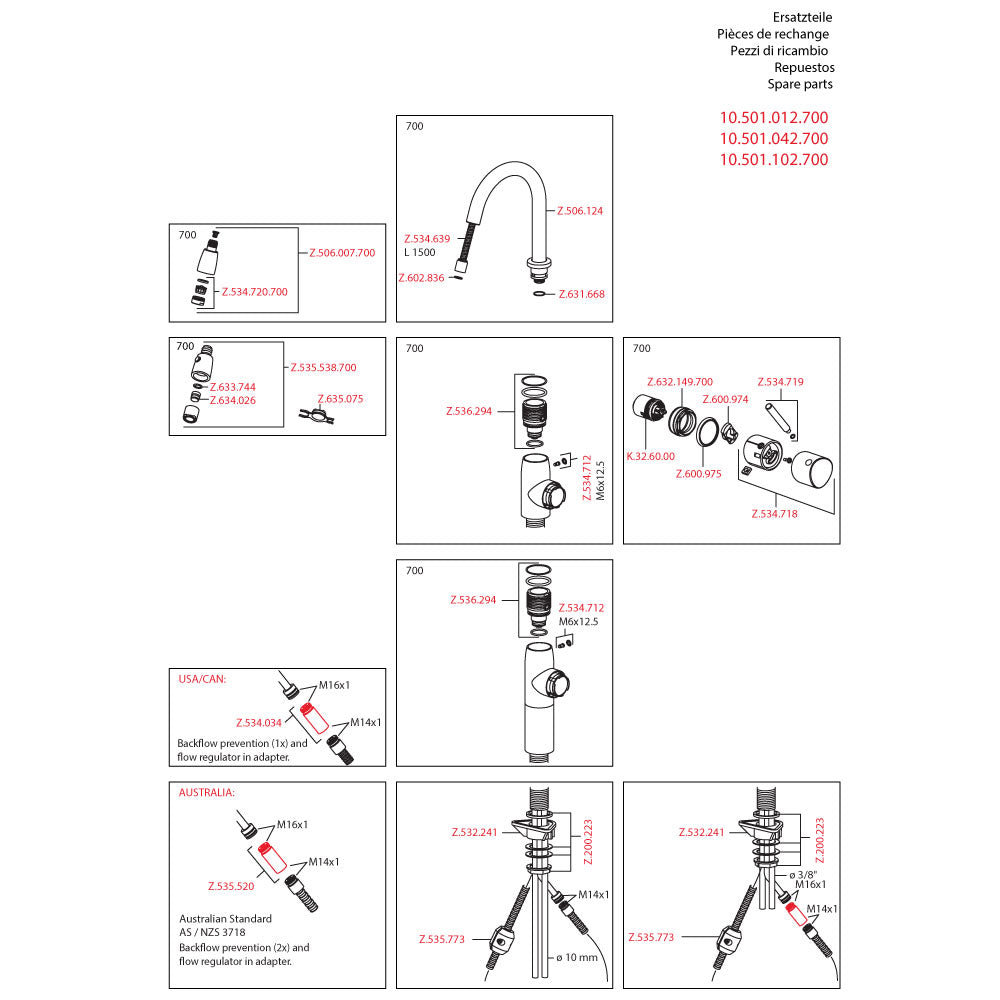 Ersatzteile
Pièces de rechange
Pezzi di ricambio
Repuestos
Spare parts

10.501.012.700
10.501.042.700
10.501.102.700

700
Z.506.124
Z.534.639
L 1500
Z.602.836
Z.631.668

700
Z.506.007.700
Z.534.720.700

700
Z.535.538.700
Z.633.744
Z.634.026
Z.635.075

700
Z.536.294
Z.534.712
M6x12.5

700
Z.632.149.700
Z.534.719
Z.600.974
K.32.60.00
Z.600.975
Z.534.718

700
Z.536.294
Z.534.712
M6x12.5

USA/CAN:
M16x1
Z.534.034
M14x1
Backflow prevention (1x) and flow regulator in adapter.

AUSTRALIA:
M16x1
M14x1
Z.535.520
Australian Standard
AS / NZS 3718
Backflow prevention (2x) and flow regulator in adapter.

Z.532.241
Z.200.223
M14x1
Z.535.773
ø 10 mm

Z.532.241
Z.200.223
ø 3/8"
M16x1
M14x1
Z.535.773