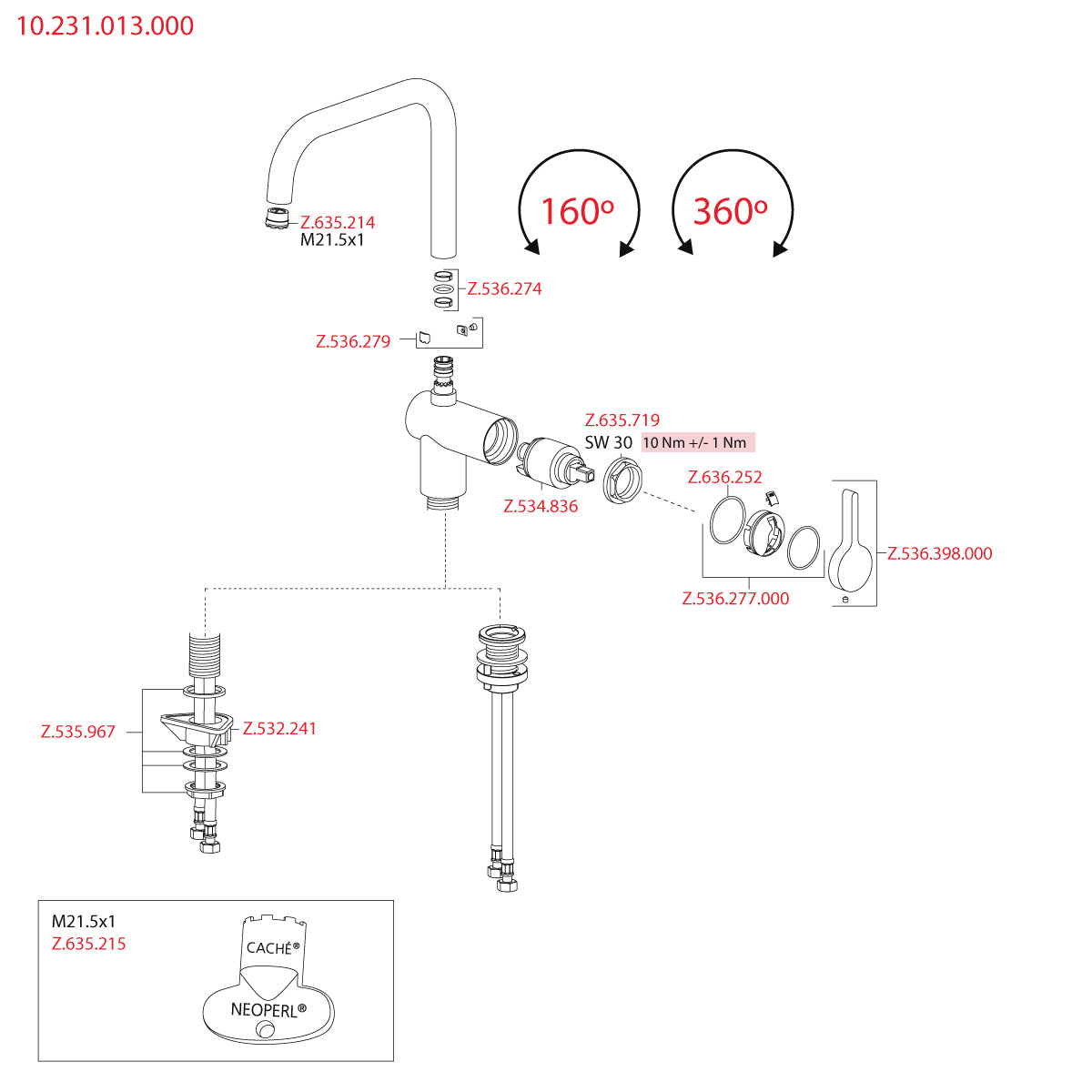 10.231.013.000

160º

360º

Z.635.214
M21.5x1

Z.536.274

Z.536.279

Z.635.719
SW 30 10 Nm +/- 1 Nm

Z.534.836

Z.636.252

Z.536.398.000

Z.536.277.000

Z.535.967

Z.532.241

M21.5x1
Z.635.215

CACHÉ®

NEOPERL®