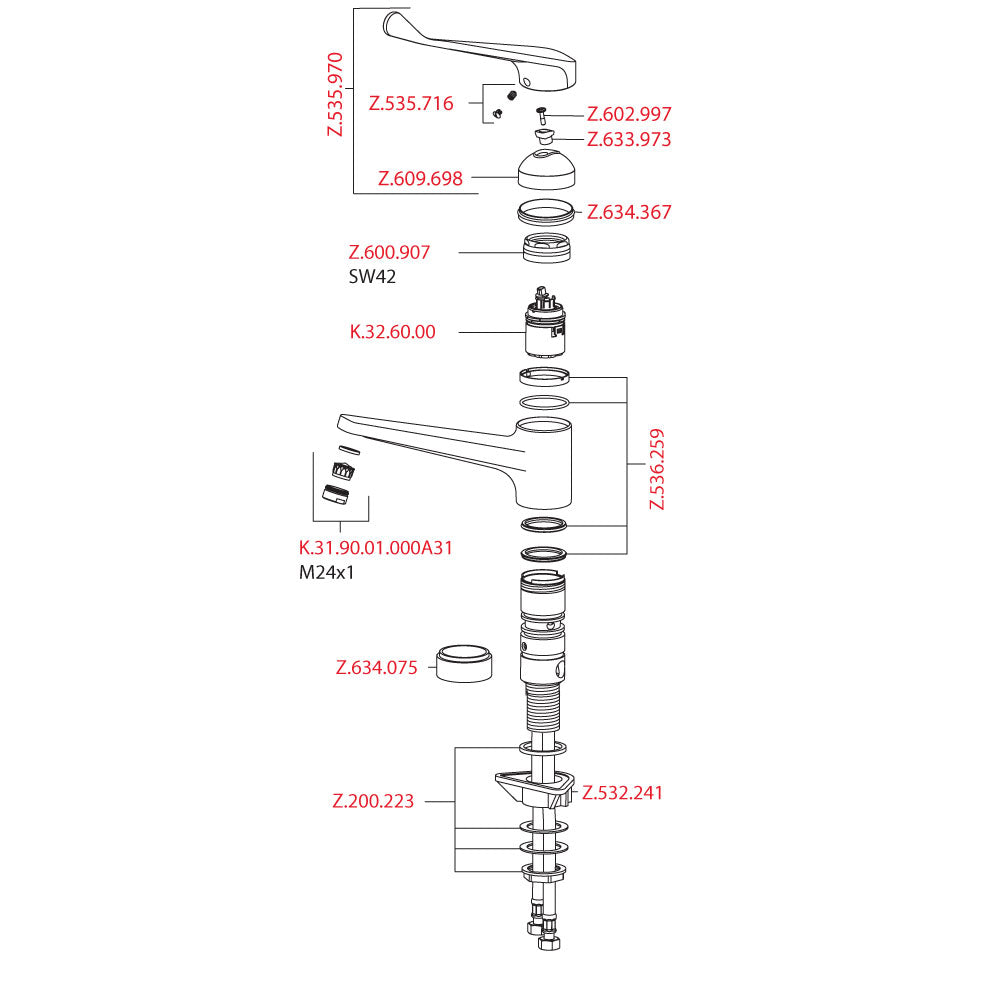 Z.535.970
Z.535.716
Z.602.997
Z.633.973
Z.609.698
Z.634.367
Z.600.907
SW42
K.32.60.00
Z.536.259
K.31.90.01.000A31
M24x1
Z.634.075
Z.200.223
Z.532.241