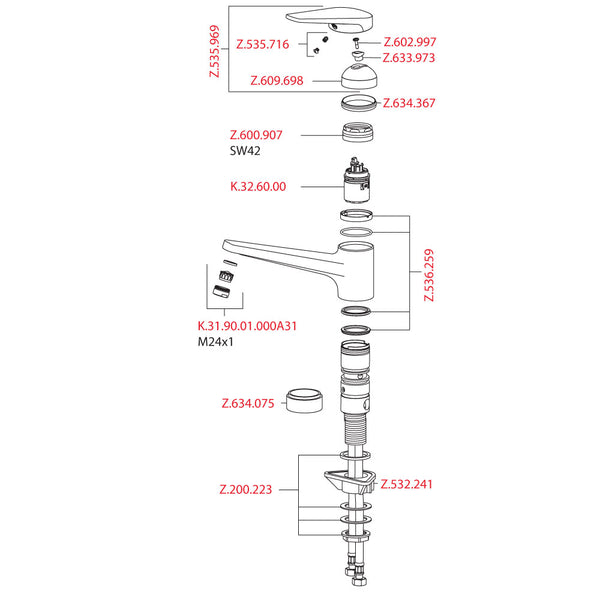 Z.535.969
Z.535.716
Z.602.997
Z.633.973
Z.609.698
Z.634.367
Z.600.907
SW42
K.32.60.00
Z.536.259
K.31.90.01.000A31
M24x1
Z.634.075
Z.200.223
Z.532.241