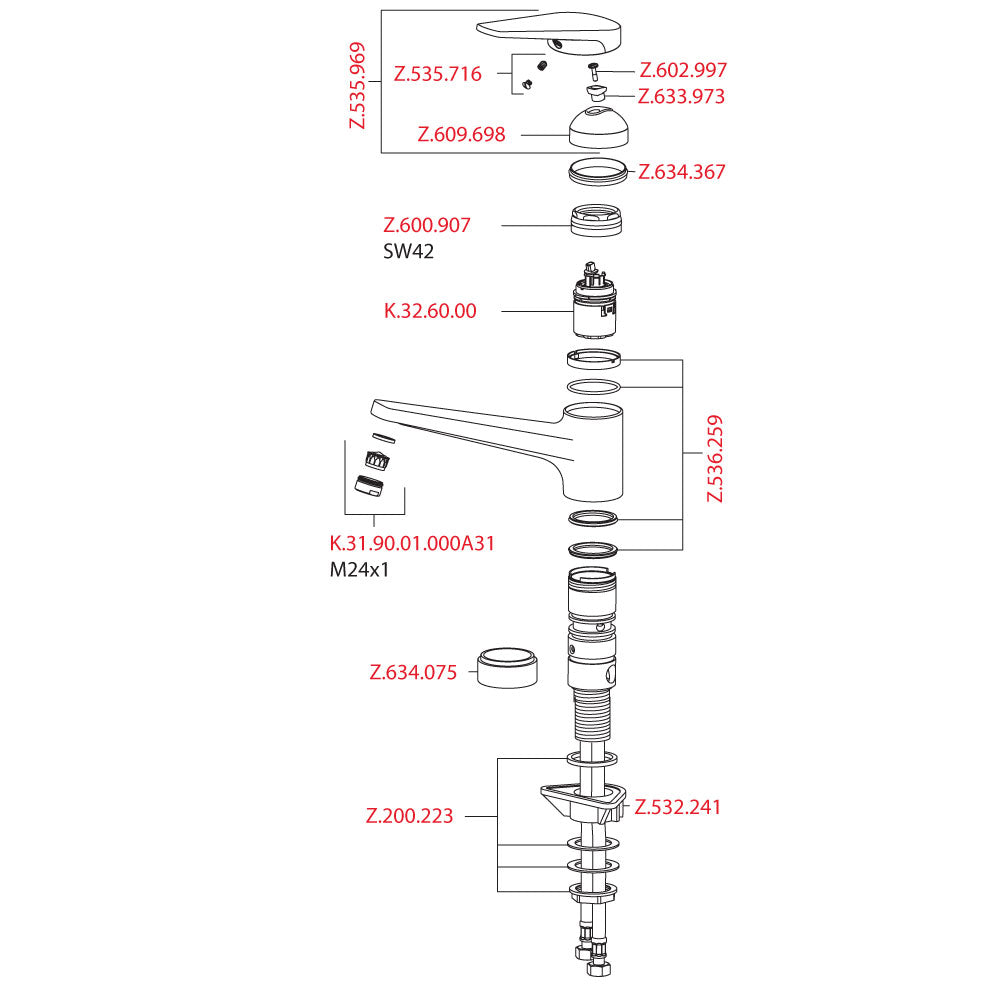 Z.535.969
Z.535.716
Z.602.997
Z.633.973
Z.609.698
Z.634.367
Z.600.907
SW42
K.32.60.00
Z.536.259
K.31.90.01.000A31
M24x1
Z.634.075
Z.200.223
Z.532.241