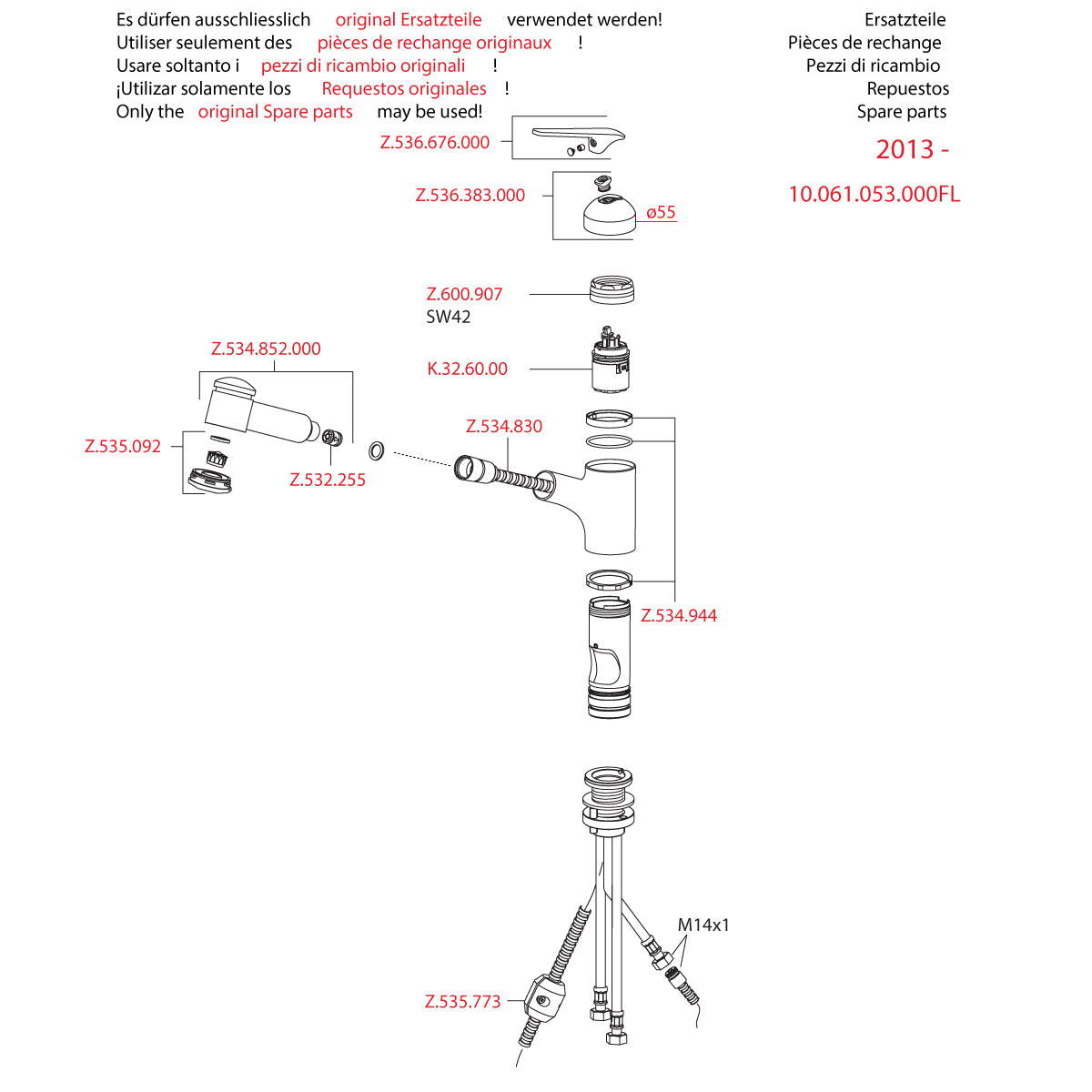 Es dürfen ausschliesslich original Ersatzteile verwendet werden!
Utiliser seulement des pièces de rechange originaux !
Usare soltanto i pezzi di ricambio originali !
¡Utilizar solamente los Requestos originales !
Only the original Spare parts may be used!

Ersatzteile
Pièces de rechange
Pezzi di ricambio
Repuestos
Spare parts

2013 -

10.061.053.000FL

Z.536.676.000

Z.536.383.000

ø55

Z.600.907
SW42

K.32.60.00

Z.534.852.000

Z.535.092

Z.532.255

Z.534.830

Z.534.944

M14x1

Z.535.773