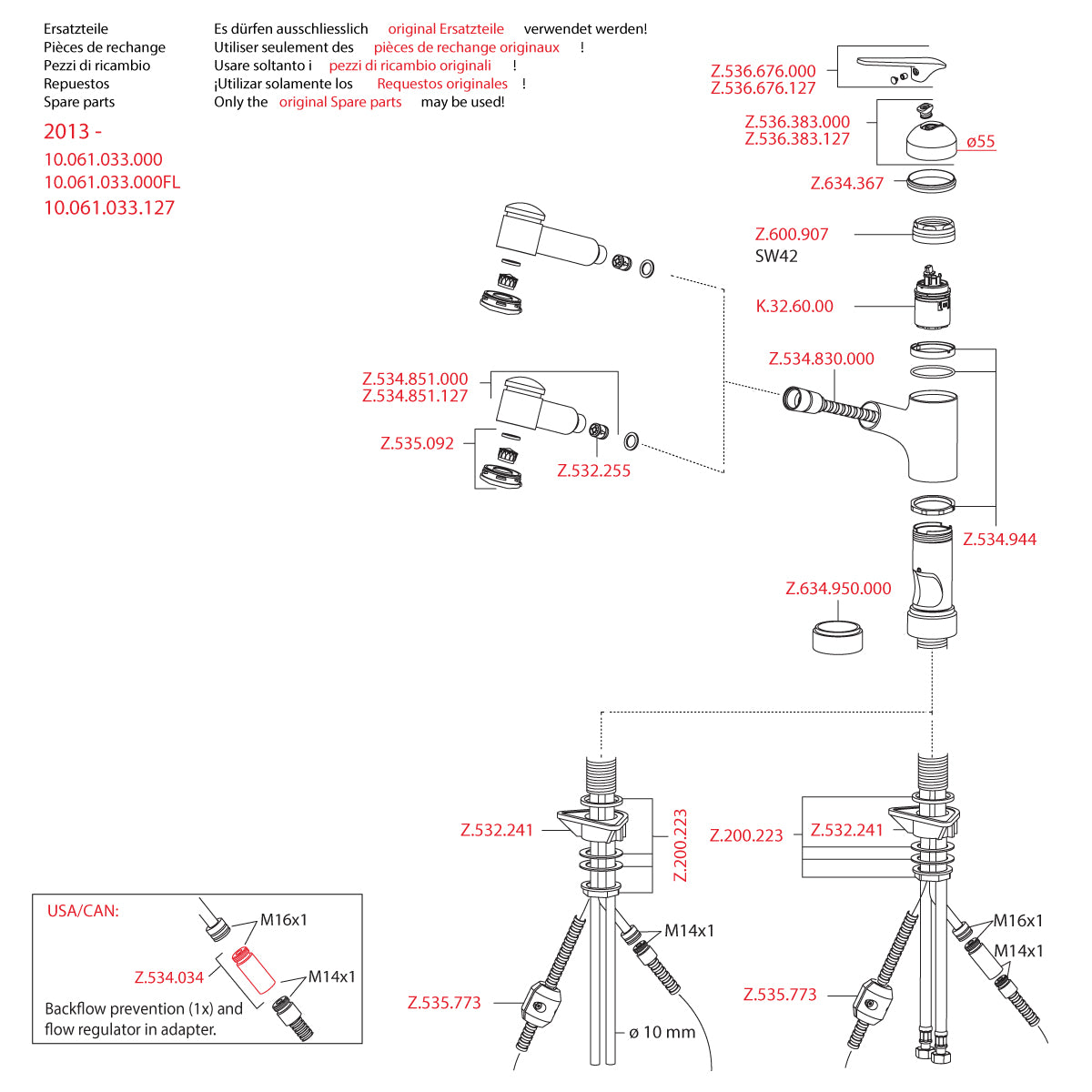 Ersatzteile
Pièces de rechange
Pezzi di ricambio
Repuestos
Spare parts

Es dürfen ausschliesslich original Ersatzteile verwendet werden!
Utiliser seulement des pièces de rechange originaux !
Usare soltanto i pezzi di ricambio originali !
¡Utilizar solamente los Requestos originales !
Only the original Spare parts may be used!

2013 -
10.061.033.000
10.061.033.000FL
10.061.033.127

Z.536.676.000
Z.536.676.127
Z.536.383.000
Z.536.383.127
ø55
Z.634.367
Z.600.907
SW42
K.32.60.00
Z.534.830.000
Z.534.851.000
Z.534.851.127
Z.535.092
Z.532.255
Z.534.944
Z.634.950.000
Z.532.241
Z.200.223
Z.200.223
Z.532.241
M14x1
M16x1
M14x1
Z.535.773
ø 10 mm
Z.535.773

USA/CAN:
M16x1
Z.534.034
M14x1
Backflow prevention (1x) and flow regulator in adapter.