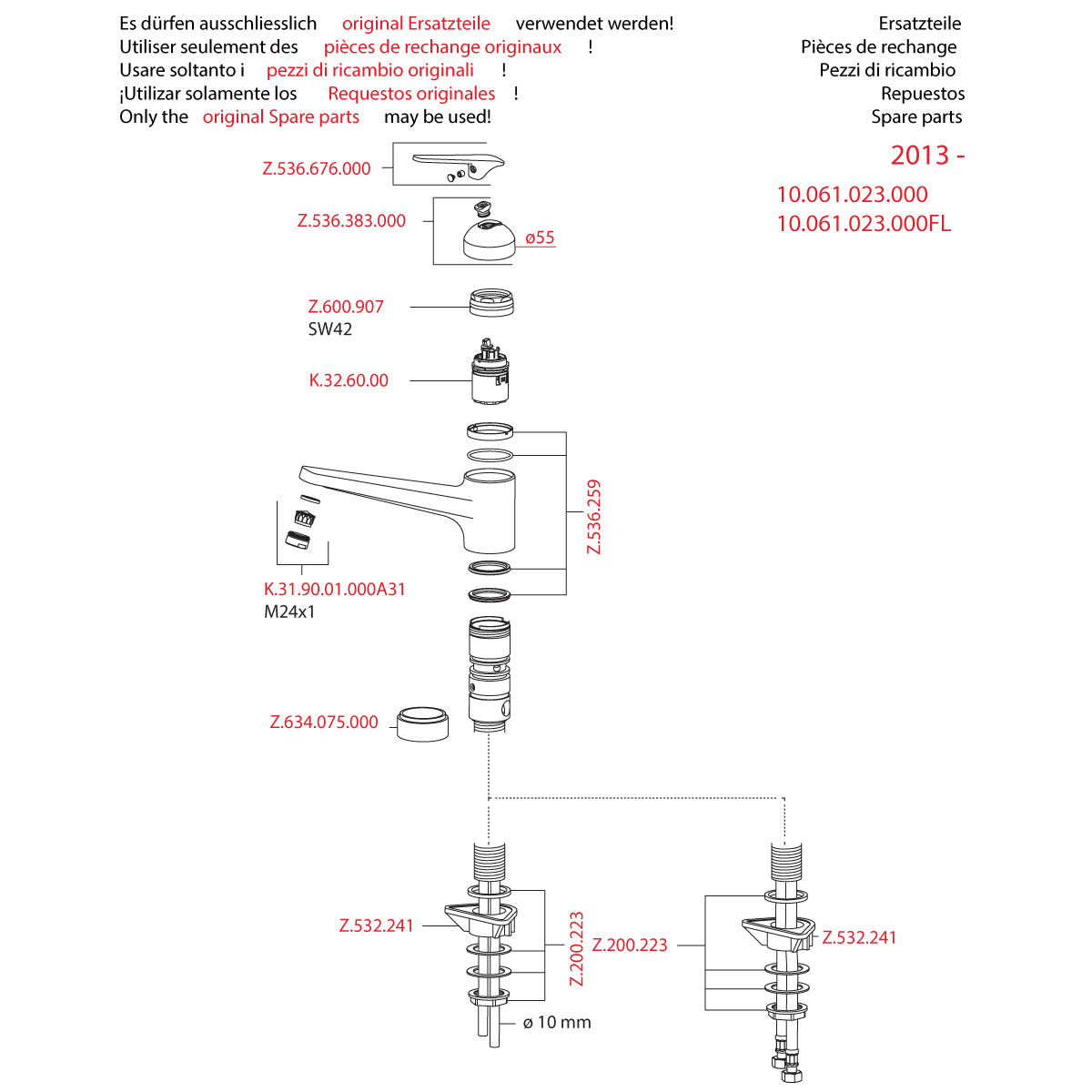 Es dürfen ausschliesslich original Ersatzteile verwendet werden!
Utiliser seulement des pièces de rechange originaux !
Usare soltanto i pezzi di ricambio originali !
¡Utilizar solamente los Requestos originales !
Only the original Spare parts may be used!

Ersatzteile
Pièces de rechange
Pezzi di ricambio
Repuestos
Spare parts

2013 -

10.061.023.000
10.061.023.000FL

Z.536.676.000

Z.536.383.000

ø55

Z.600.907
SW42

K.32.60.00

Z.536.259

K.31.90.01.000A31
M24x1

Z.634.075.000

Z.532.241

Z.200.223

ø 10 mm

Z.200.223

Z.532.241