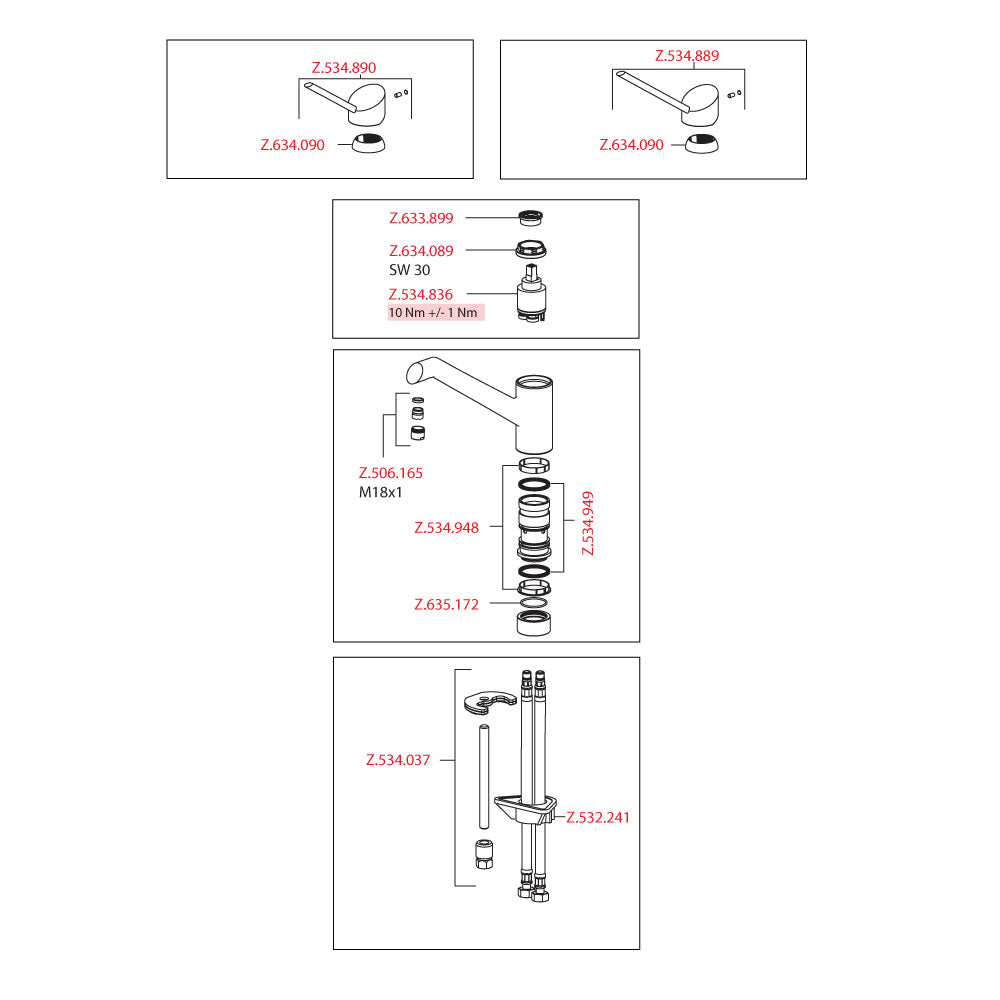 Z.534.890
Z.634.090

Z.534.889
Z.634.090

Z.633.899
Z.634.089
SW 30
Z.534.836
10 Nm +/- 1 Nm

Z.506.165
M18x1
Z.534.948
Z.534.949
Z.635.172

Z.534.037
Z.532.241