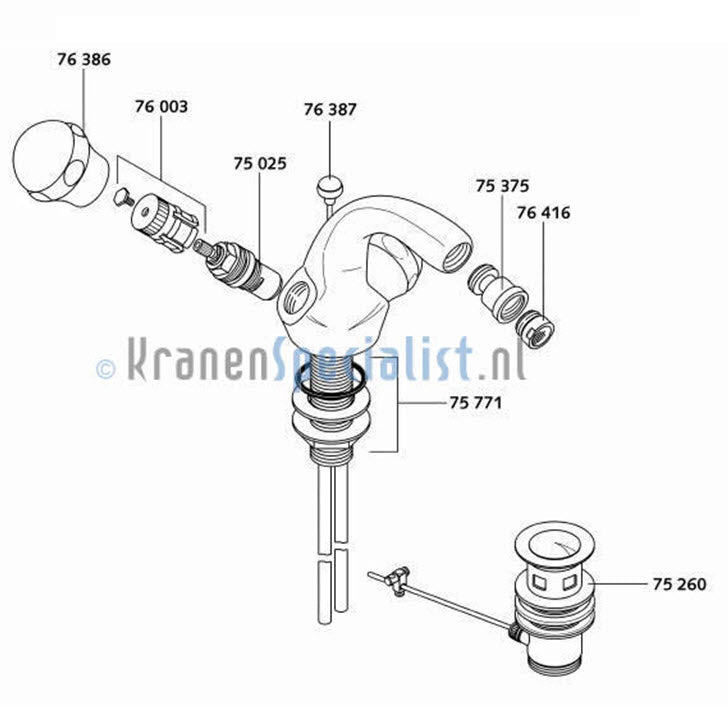 76 386

76 003

76 387

75 025

75 375

76 416

© KranenSpecialist.nl

75 771

75 260