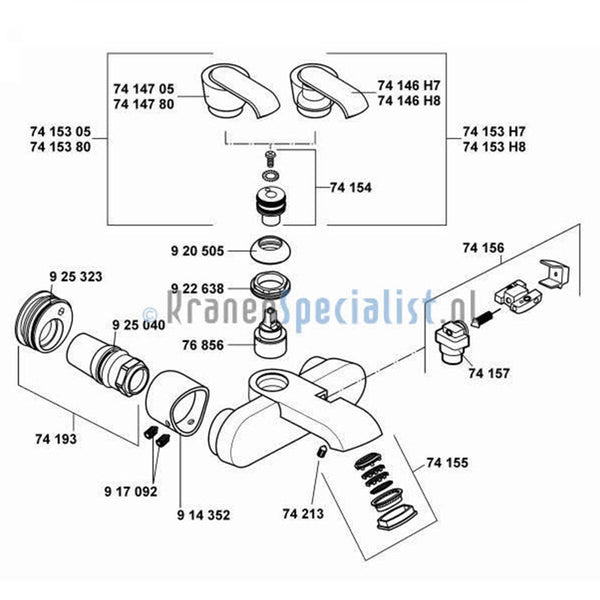 74 147 05
74 147 80

74 146 H7
74 146 H8

74 153 05
74 153 80

74 153 H7
74 153 H8

74 154

9 20 505

74 156

9 25 323

9 22 638

© KranenSpecialist.nl

9 25 040

76 856

74 157

74 193

74 155

9 17 092

9 14 352

74 213