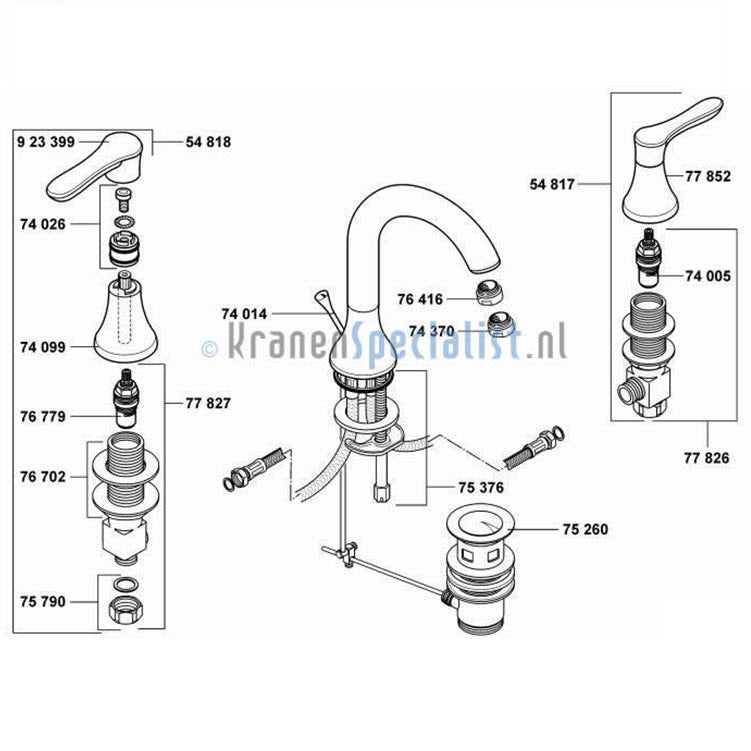 9 23 399
54 818
74 026
74 099
76 779
77 827
76 702
75 790
74 014
76 416
74 370
© KranenSpecialist.nl
75 376
75 260
54 817
77 852
74 005
77 826