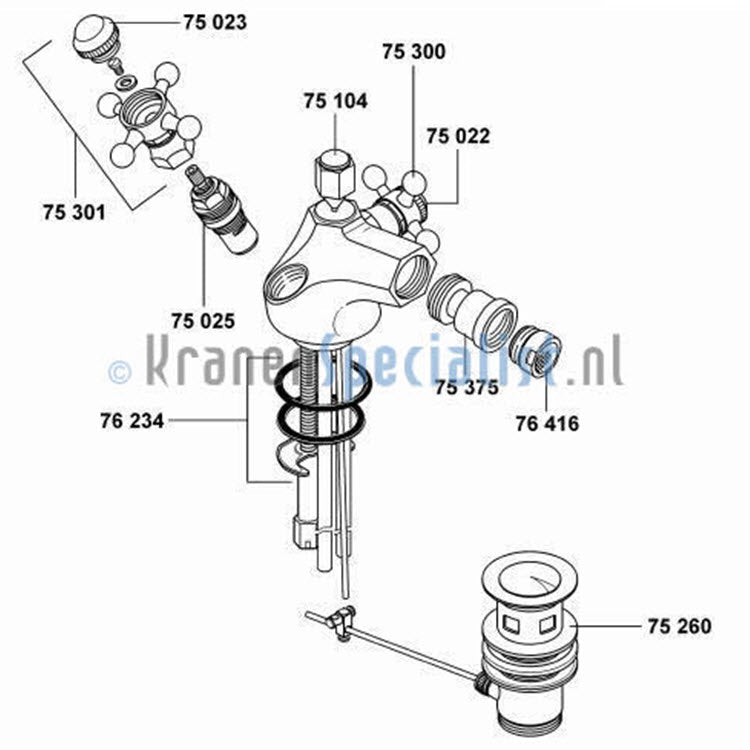 75 023

75 300

75 104

75 022

75 301

75 025

© KranenSpecialist.nl

75 375

76 234

76 416

75 260