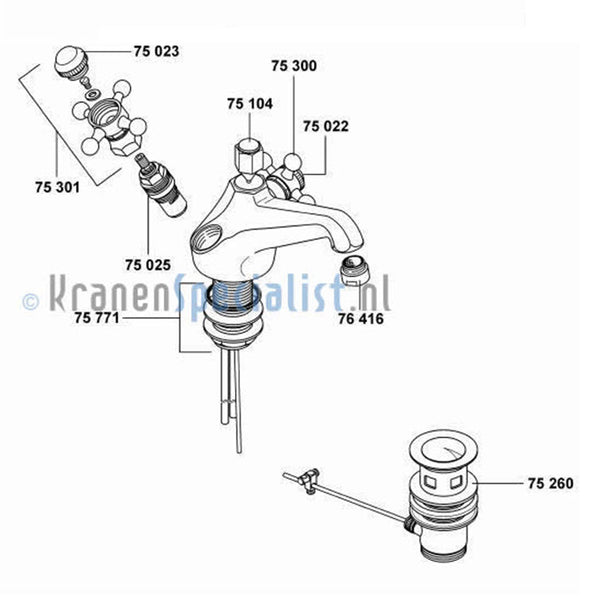 75 023
75 300
75 104
75 022
75 301
75 025
© KranenSpecialist.nl
75 771
76 416
75 260