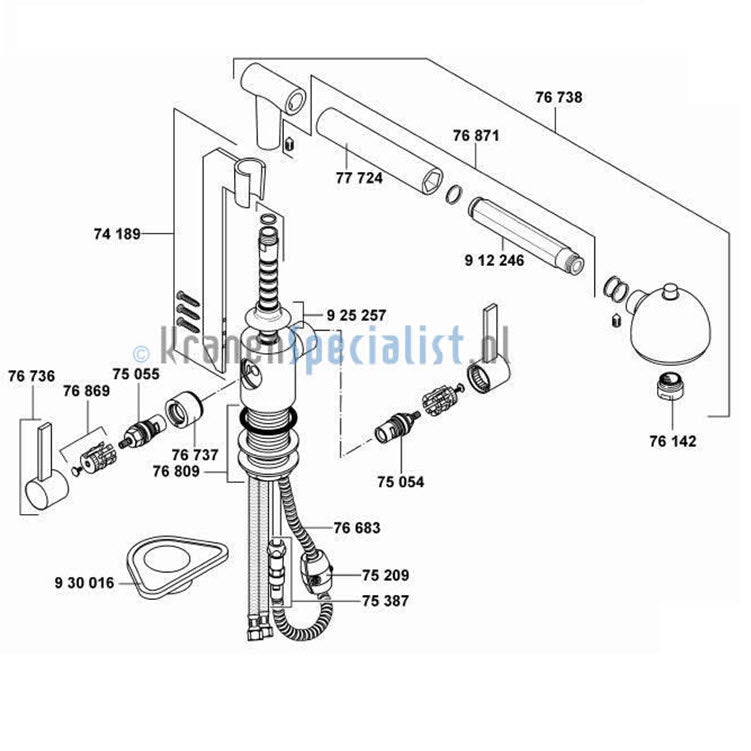 76 738
76 871
77 724
9 12 246
74 189
9 25 257
© kranenspecialist.nl
76 736
76 869
75 055
76 737
76 809
75 054
76 142
76 683
75 209
75 387
9 30 016