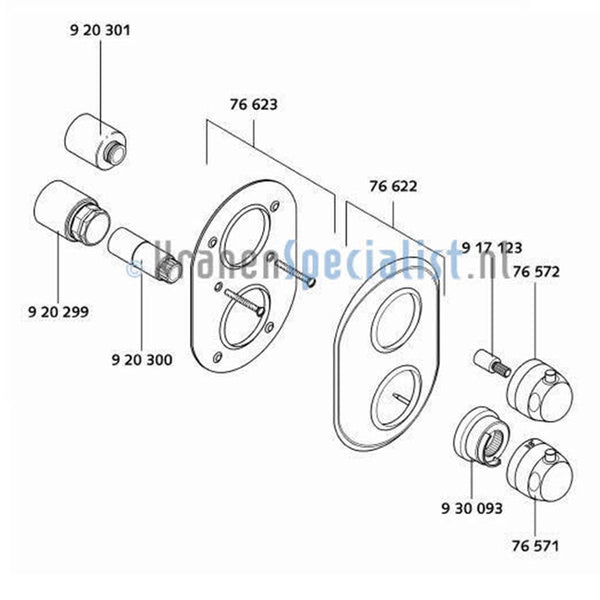 9 20 301

76 623

76 622

© KranenSpecialist.nl

9 17 123

76 572

9 20 299

9 20 300

9 30 093

76 571