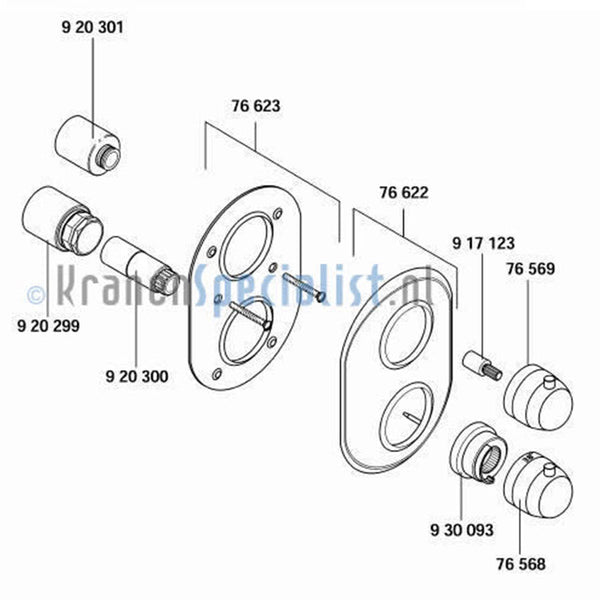 9 20 301

76 623

76 622

9 17 123

76 569

© KranenSpecialist.nl

9 20 299

9 20 300

9 30 093

76 568