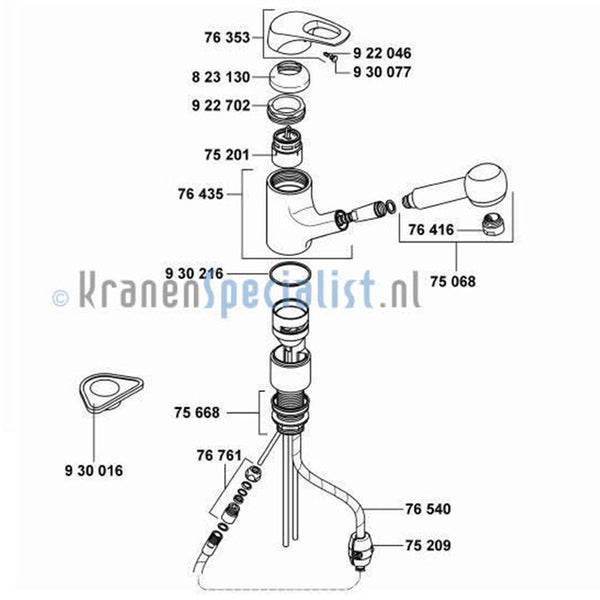 76 353
9 22 046
9 30 077
8 23 130
9 22 702
75 201
76 435
76 416
75 068
9 30 216
© kranenSpecialist.nl
75 668
9 30 016
76 761
76 540
75 209