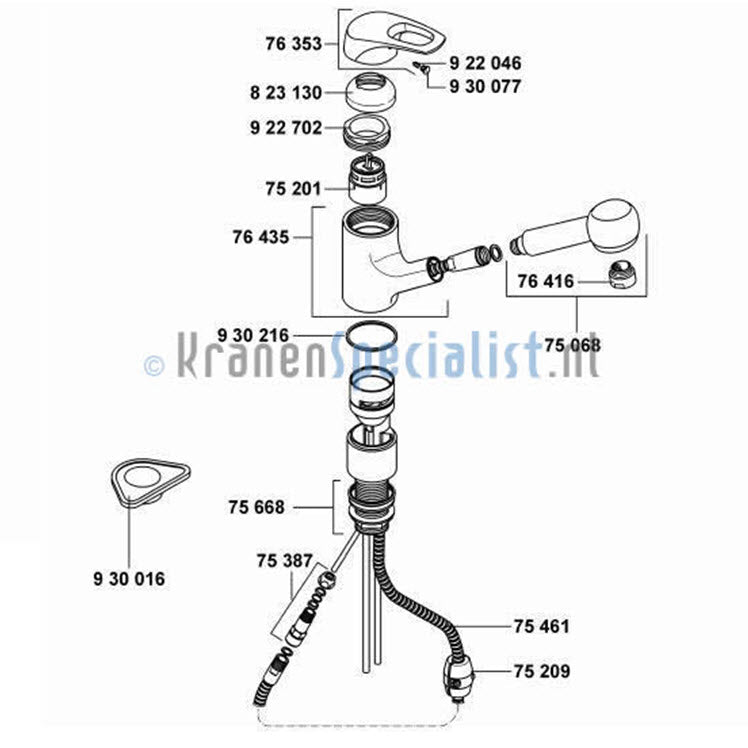 76 353
9 22 046
9 30 077
8 23 130
9 22 702
75 201
76 435
76 416
75 068
9 30 216
© KranenSpecialist.nl
75 668
9 30 016
75 387
75 461
75 209