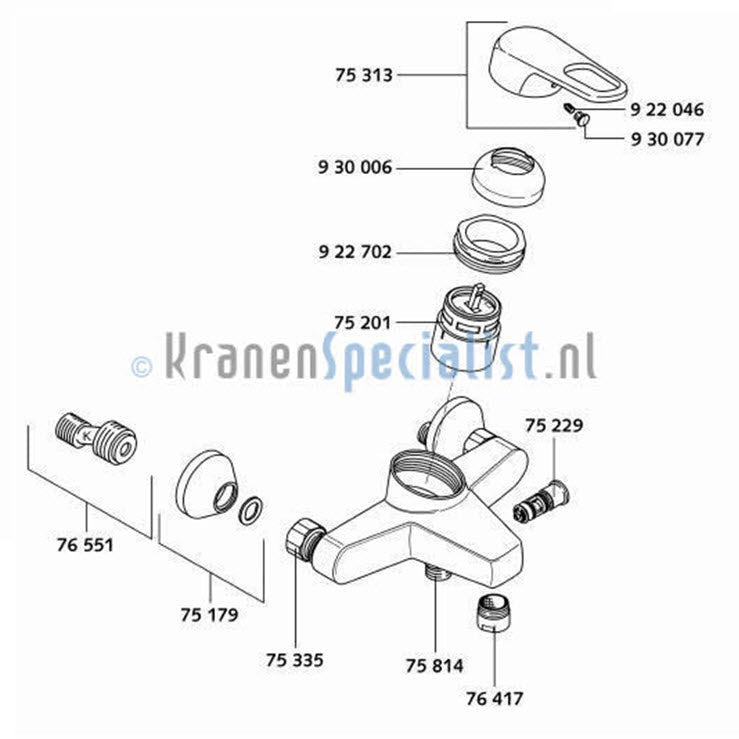 75 313

9 22 046

9 30 077

9 30 006

9 22 702

75 201

© KranenSpecialist.nl

75 229

K

76 551

75 179

75 335

75 814

76 417