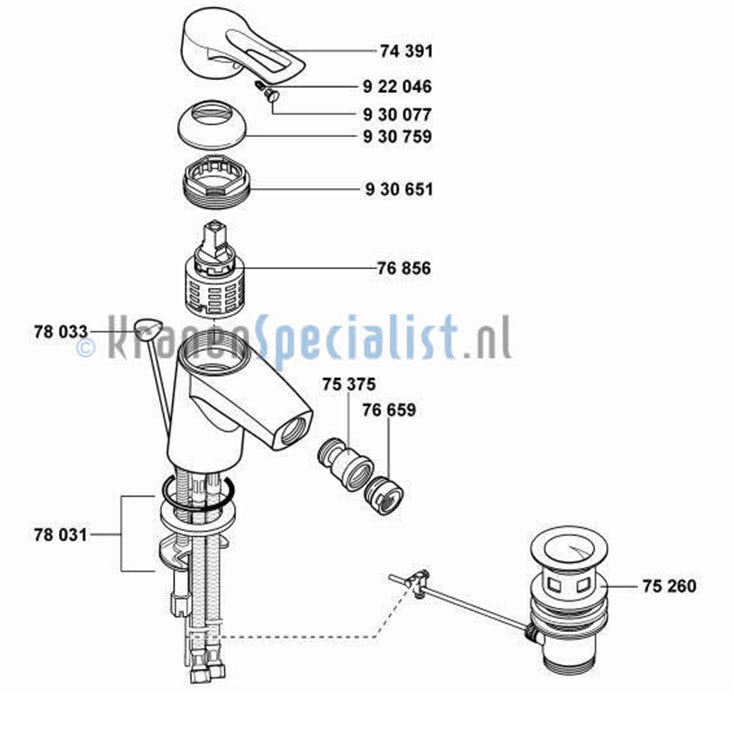 74 391
9 22 046
9 30 077
9 30 759
9 30 651
76 856
78 033
© KranenSpecialist.nl
75 375
76 659
78 031
75 260