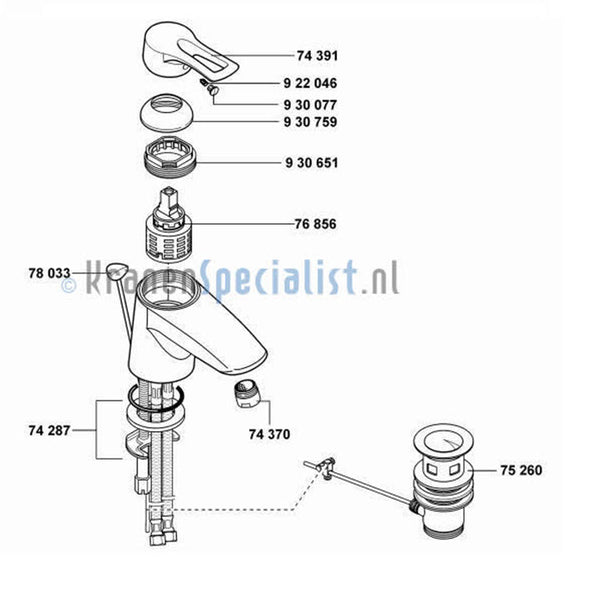 74 391
9 22 046
9 30 077
9 30 759
9 30 651
76 856
78 033
© KranenSpecialist.nl
74 287
74 370
75 260