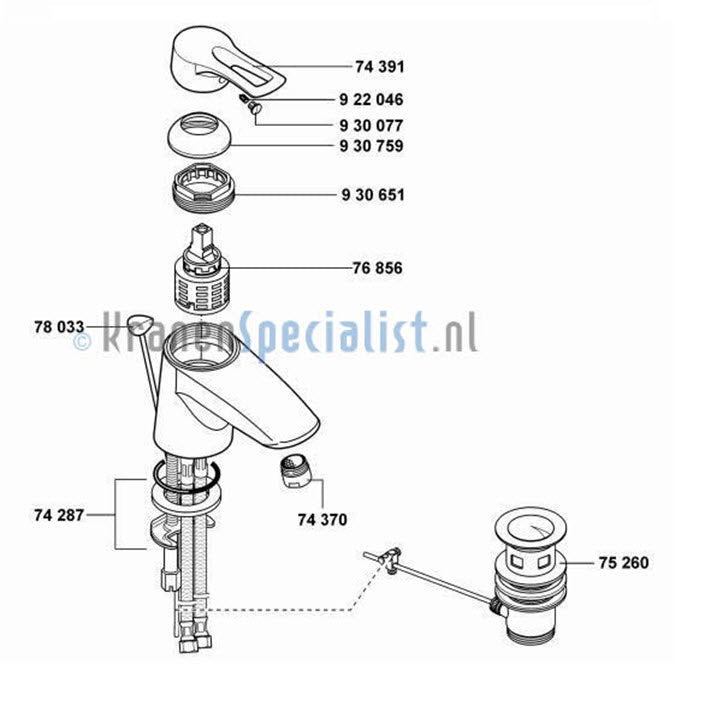 74 391
9 22 046
9 30 077
9 30 759
9 30 651
76 856
78 033
© KranenSpecialist.nl
74 287
74 370
75 260