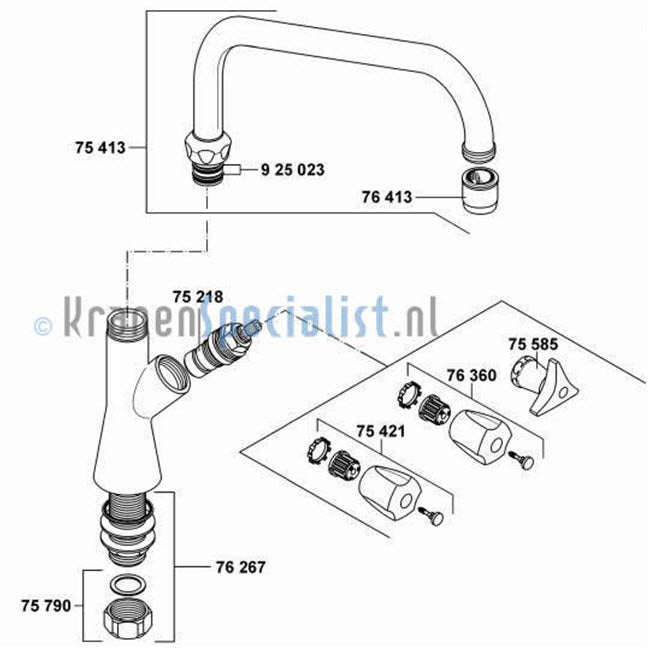 75 413

9 25 023

76 413

75 218

© KranenSpecialist.nl

75 585

76 360

75 421

76 267

75 790