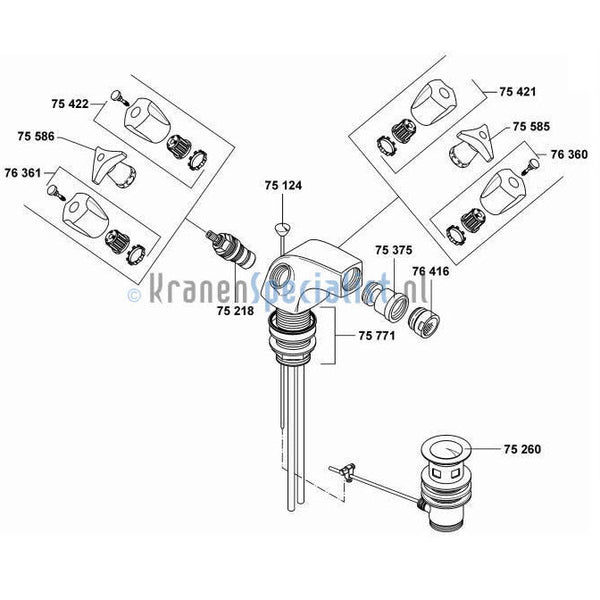 75 422
75 586
76 361
75 124
75 421
75 585
76 360
75 375
76 416
© KranenSpecialist.nl
75 218
75 771
75 260