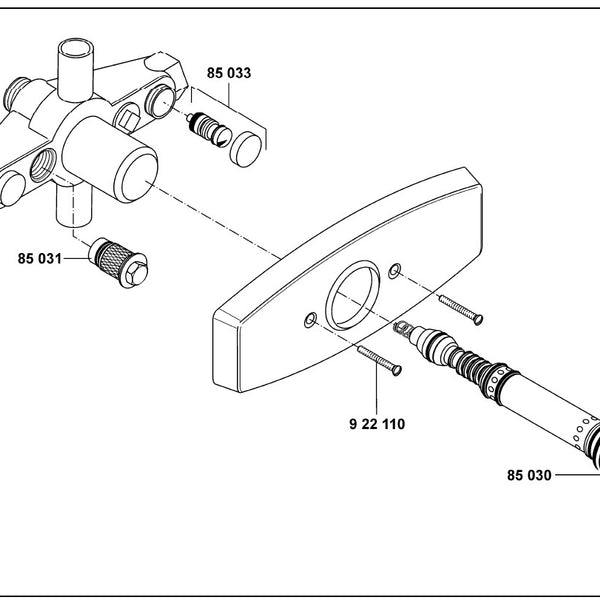 85 033

85 031

9 22 110

85 030