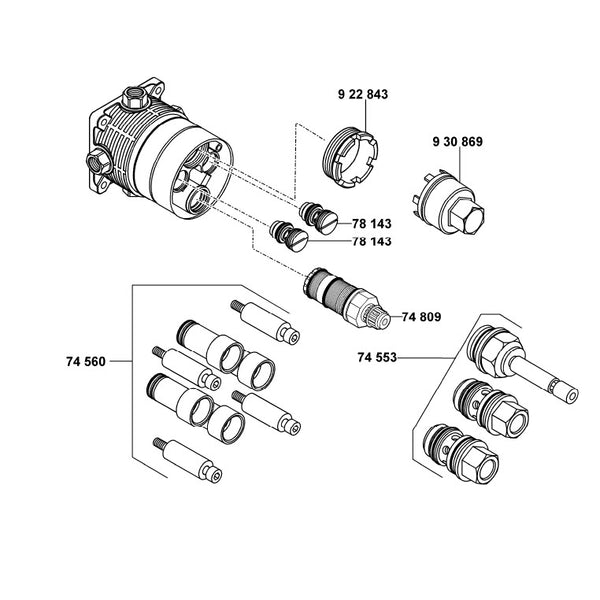 9 22 843
9 30 869
78 143
78 143
74 809
74 560
74 553