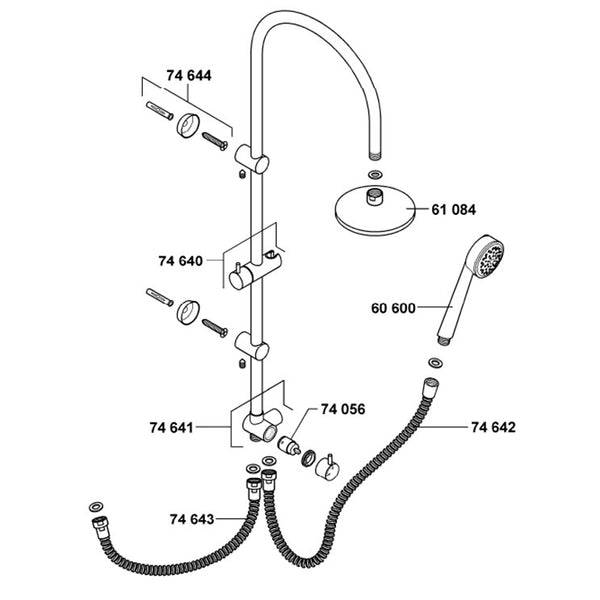 74 644

61 084

74 640

60 600

74 056

74 641

74 642

74 643