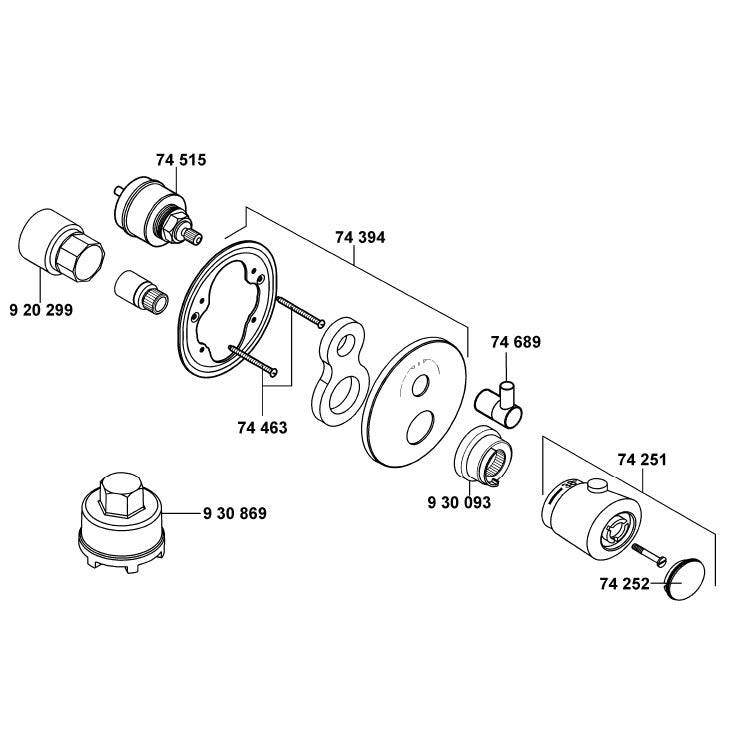 74 515

74 394

9 20 299

74 689

74 463

74 251

9 30 869

9 30 093

74 252