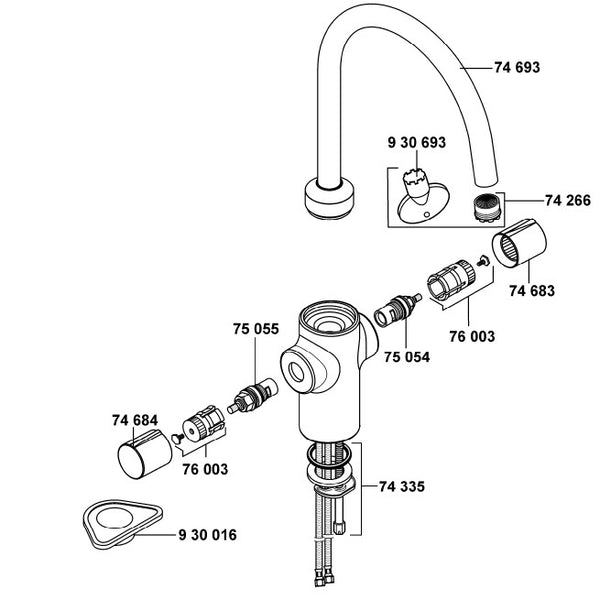 74 693
9 30 693
74 266
74 683
76 003
75 054
75 055
74 684
76 003
74 335
9 30 016