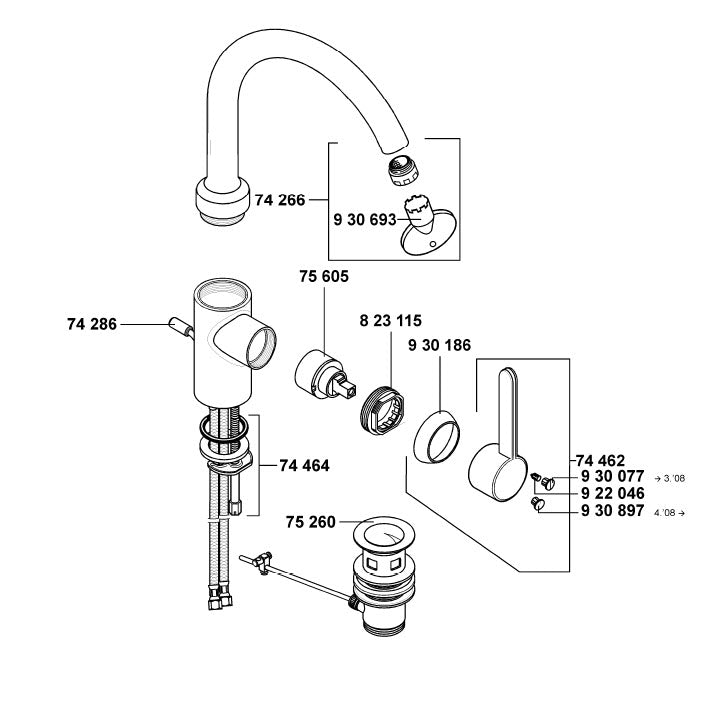 74 266

9 30 693

75 605

74 286

8 23 115

9 30 186

74 464

74 462

9 30 077 → 3.'08

9 22 046

9 30 897 4.'08 →

75 260