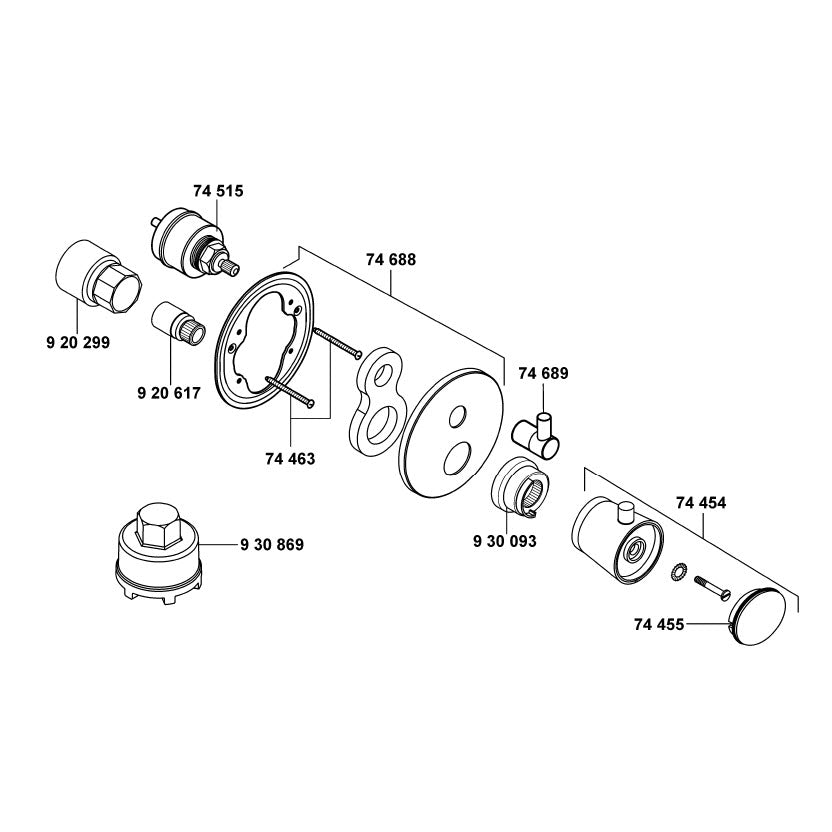 74 515

74 688

9 20 299

9 20 617

74 689

74 463

74 454

9 30 869

9 30 093

74 455