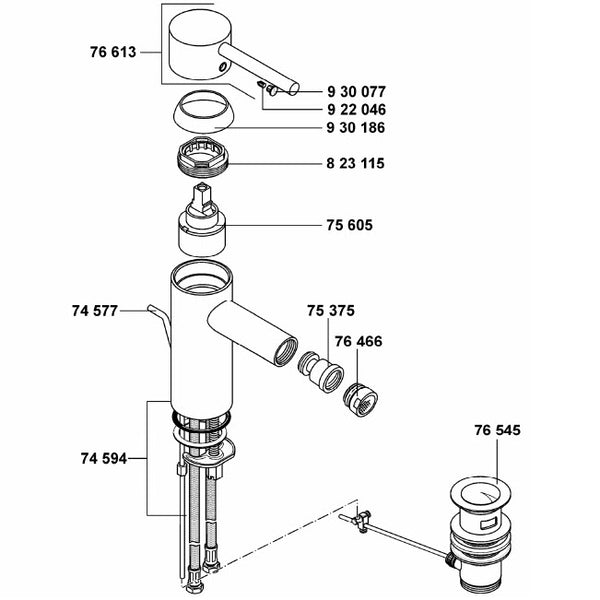 76 613
9 30 077
9 22 046
9 30 186
8 23 115
75 605
74 577
75 375
76 466
74 594
76 545