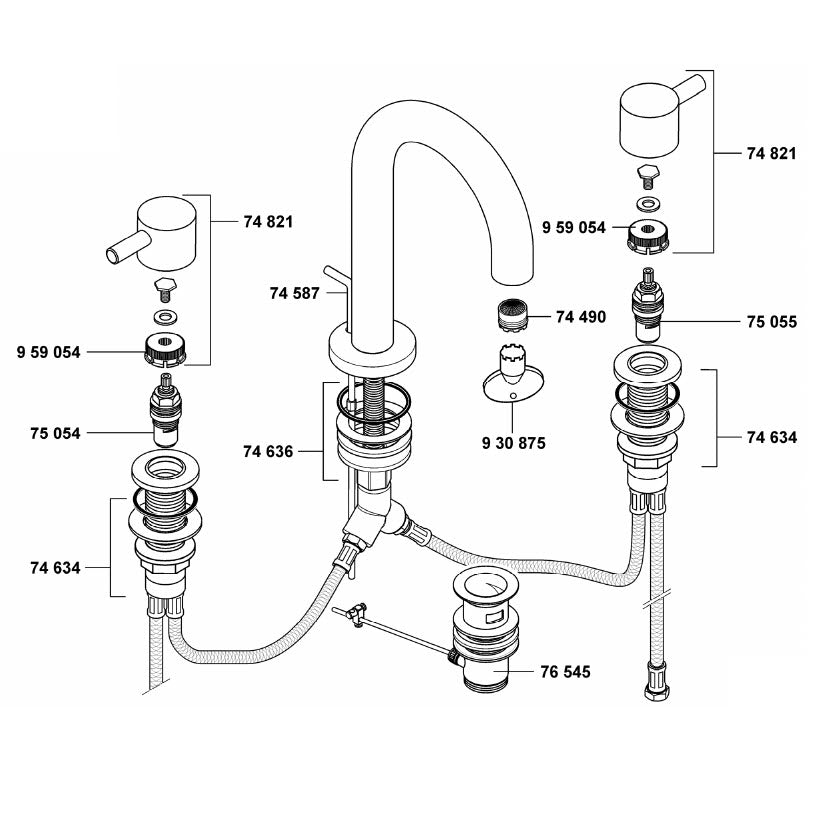 74 821

74 821

9 59 054

74 587

74 490

75 055

9 59 054

75 054

74 636

9 30 875

74 634

74 634

76 545